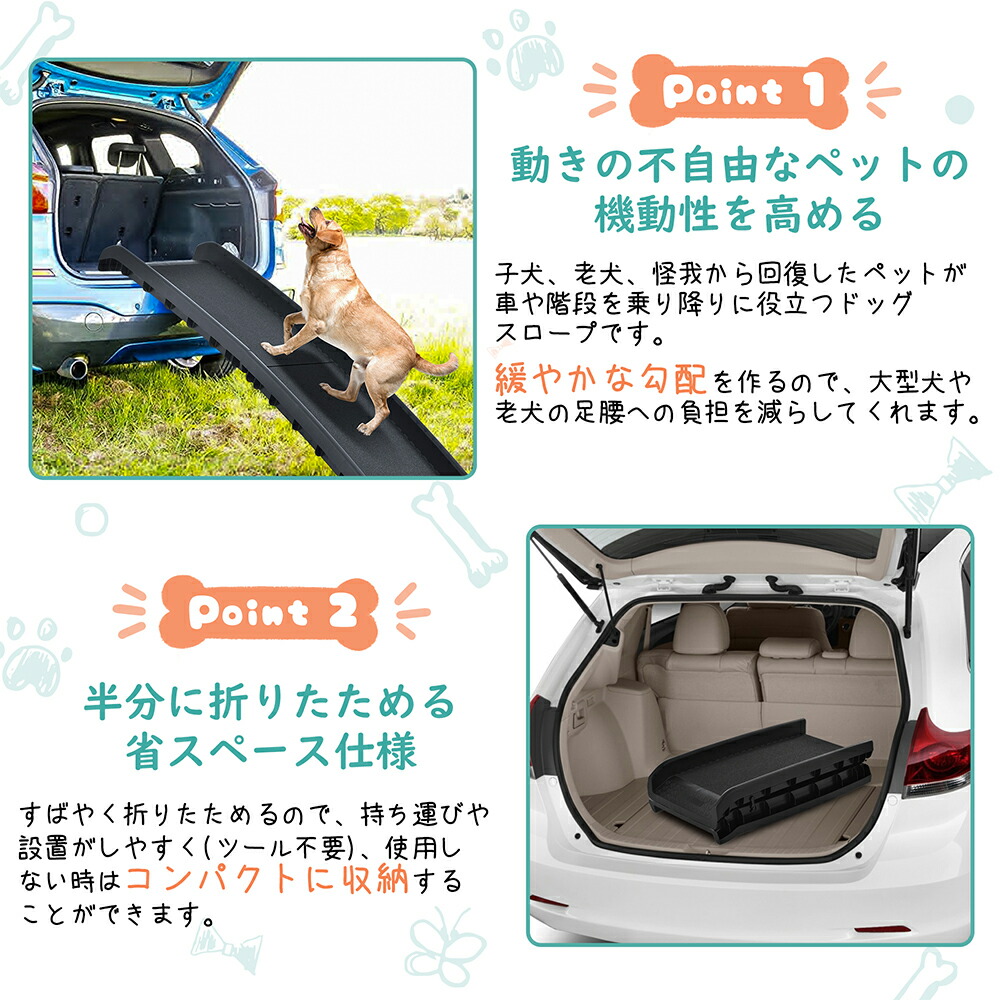 Point 1

動きの不自由なペットの機動性を高める

子犬、老犬、怪我から回復したペットが車や階段を乗り降りに役立つドッグスロープです。

緩やかな勾配を作るので、大型犬や老犬の足腰への負担を減らしてくれます。

Point 2

半分に折りたためる省スペース仕様

すばやく折りたためるので、持ち運びや設置がしやすく(ツール不要)、使用しない時はコンパクトに収納することができます。