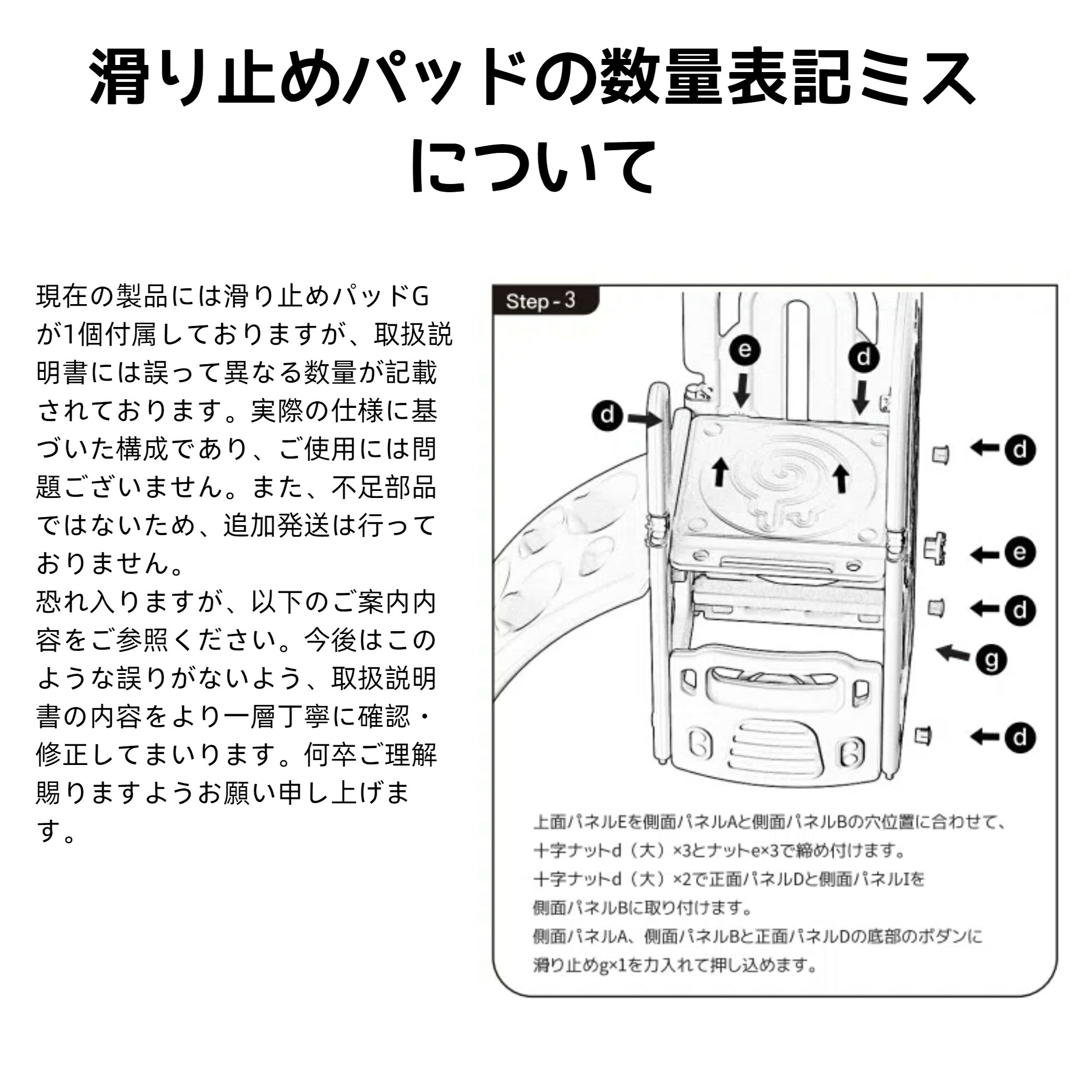 滑り止めパッドの数量表記ミスについて

現在の製品には滑り止めパッドGが1個付属しておりますが、取扱説明書には誤って異なる数量が記載されております。実際の仕様に基づいた構成であり、ご使用には問題ございません。また、不足部品ではないため、追加発送は行っておりません。
恐れ入りますが、以下のご案内内容をご参照ください。今後はこのような誤りがないよう、取扱説明書の内容をより一層丁寧に確認・修正してまいります。何卒ご理解賜りますようお願い申し上げます。

Step - 3

e
d
d
d
e
d
g
d

上面パネルEを側面パネルAと側面パネルBの穴位置に合わせて、十字ナットd（大）×3とナットe×3で締め付けます。
十字ナットd（大）×2で正面パネルDと側面パネルIを側面パネルBに取り付けます。
側面パネルA、側面パネルBと正面パネルDの底部のボダンに滑り止めg×1を力入れて押し込めます。