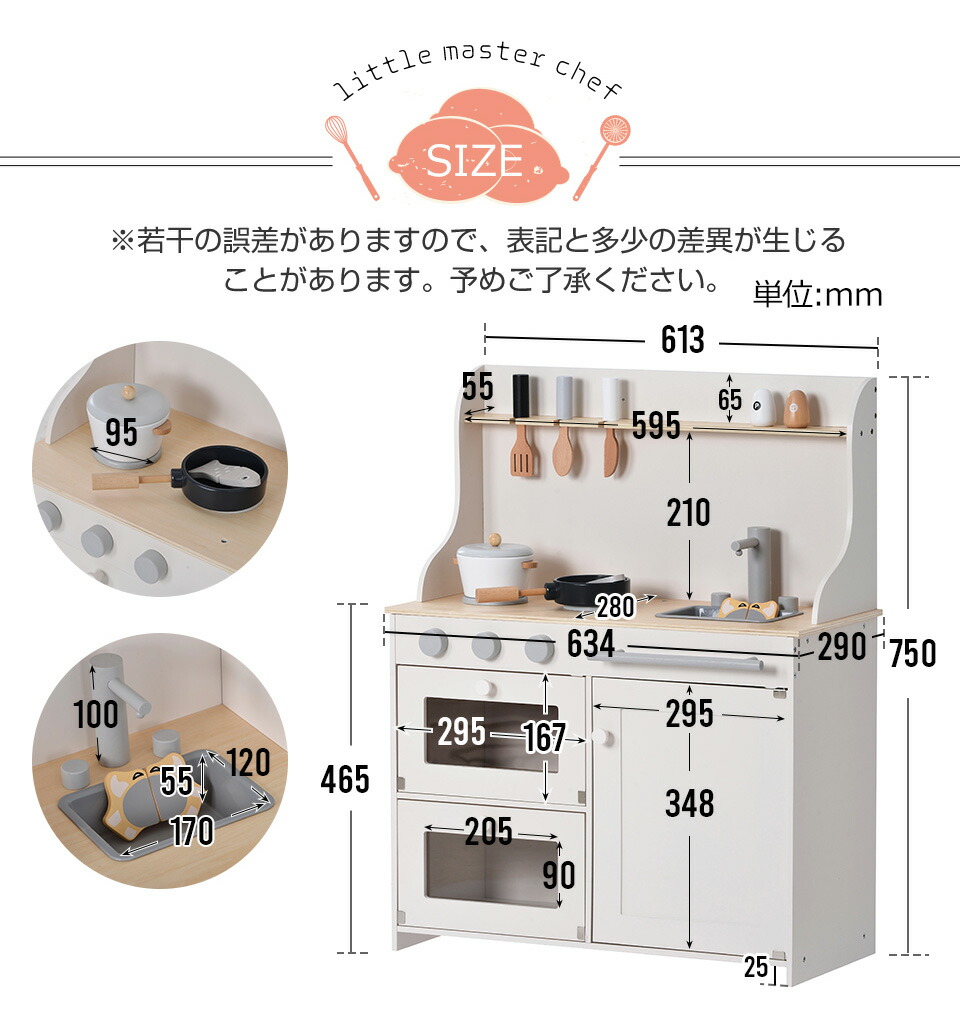 little master chef

SIZE

※若干の誤差がありますので、表記と多少の差異が生じることがあります。予めご了承ください。

単位:mm

613
55
65
595
210
280
634
290
750
295
167
295
465
348
205
90
25
95
100
55
120
170