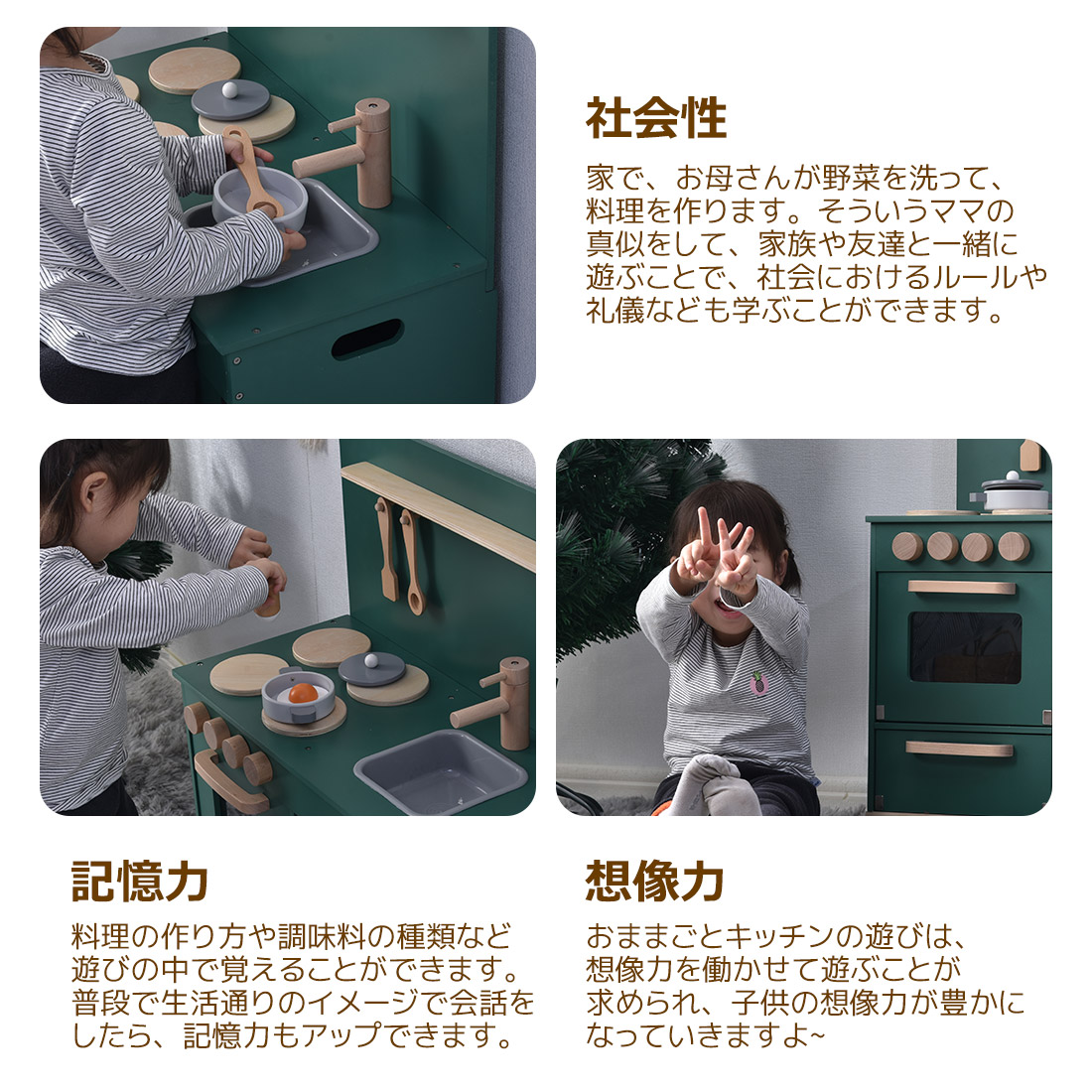 社会性

家で、お母さんが野菜を洗って、料理を作ります。そういうママの真似をして、家族や友達と一緒に遊ぶことで、社会におけるルールや礼儀なども学ぶことができます。

記憶力

料理の作り方や調味料の種類など遊びの中で覚えることができます。普段で生活通りのイメージで会話をしたら、記憶力もアップできます。

想像力

おままごとキッチンの遊びは、想像力を働かせて遊ぶことが求められ、子供の想像力が豊かになっていきますよ~