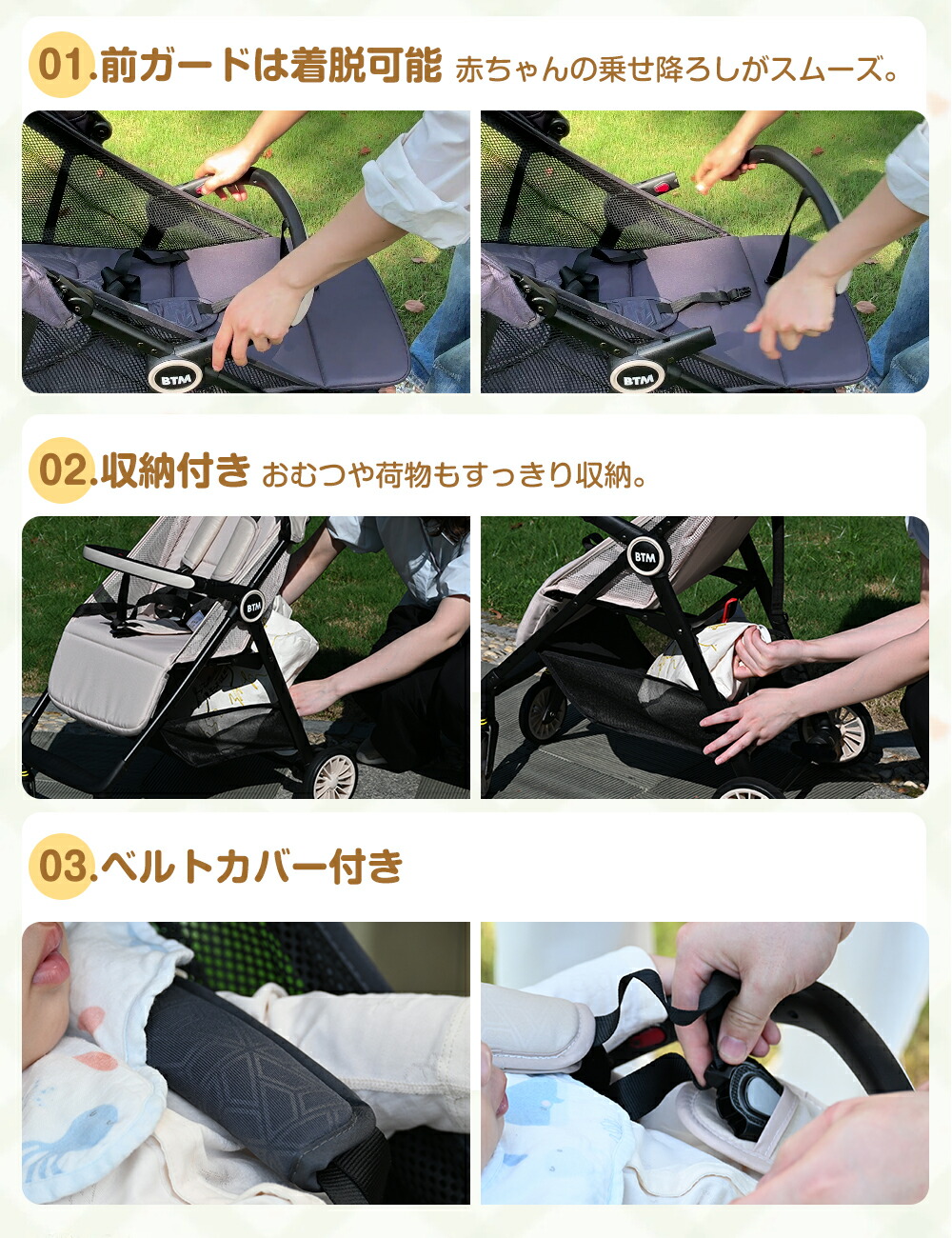 01.前ガードは着脱可能 赤ちゃんの乗せ降ろしがスムーズ。

BTM

BTM

02.収納付き おむつや荷物もすっきり収納。

BTM

BTM

03.ベルトカバー付き