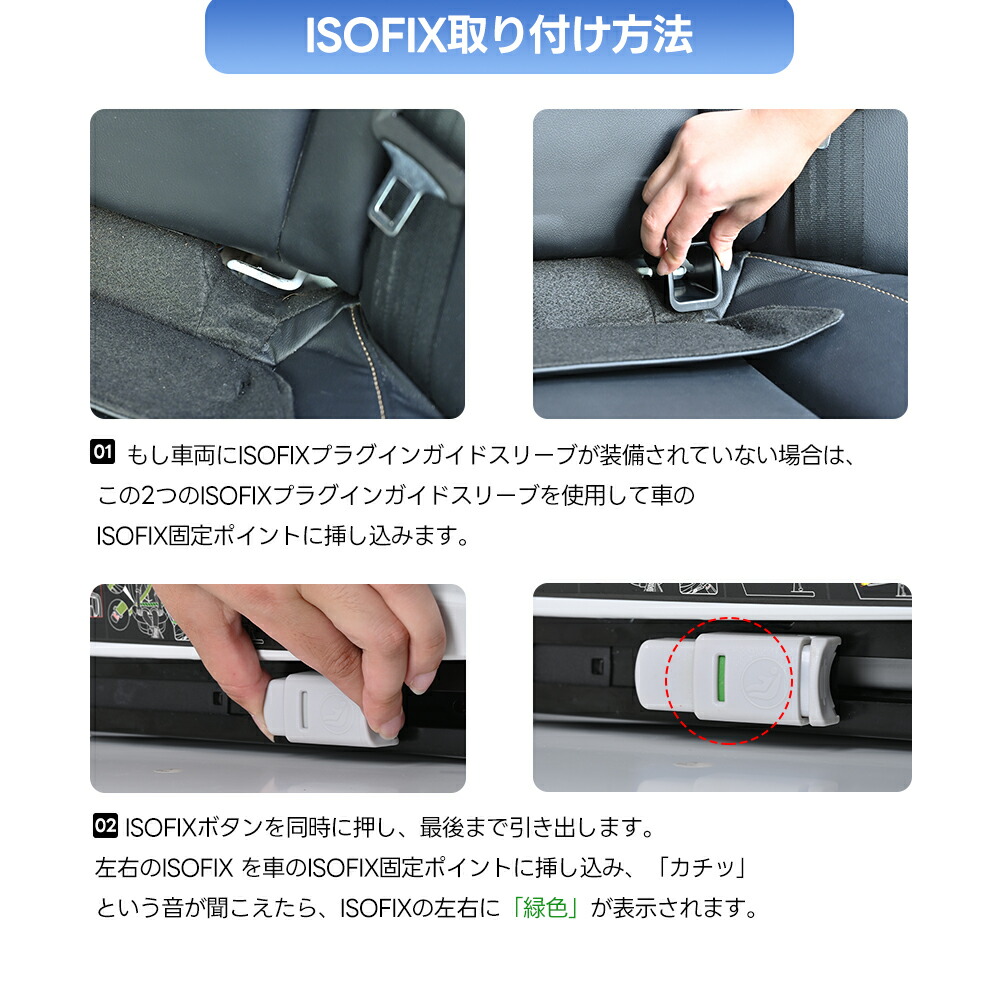 ISOFIX取り付け方法

01 もし車両にISOFIXプラグインガイドスリーブが装備されていない場合は、この2つのISOFIXプラグインガイドスリーブを使用して車のISOFIX固定ポイントに挿し込みます。

02 ISOFIXボタンを同時に押し、最後まで引き出します。左右のISOFIX を車のISOFIX固定ポイントに挿し込み、「カチッ」という音が聞こえたら、ISOFIXの左右に「緑色」が表示されます。