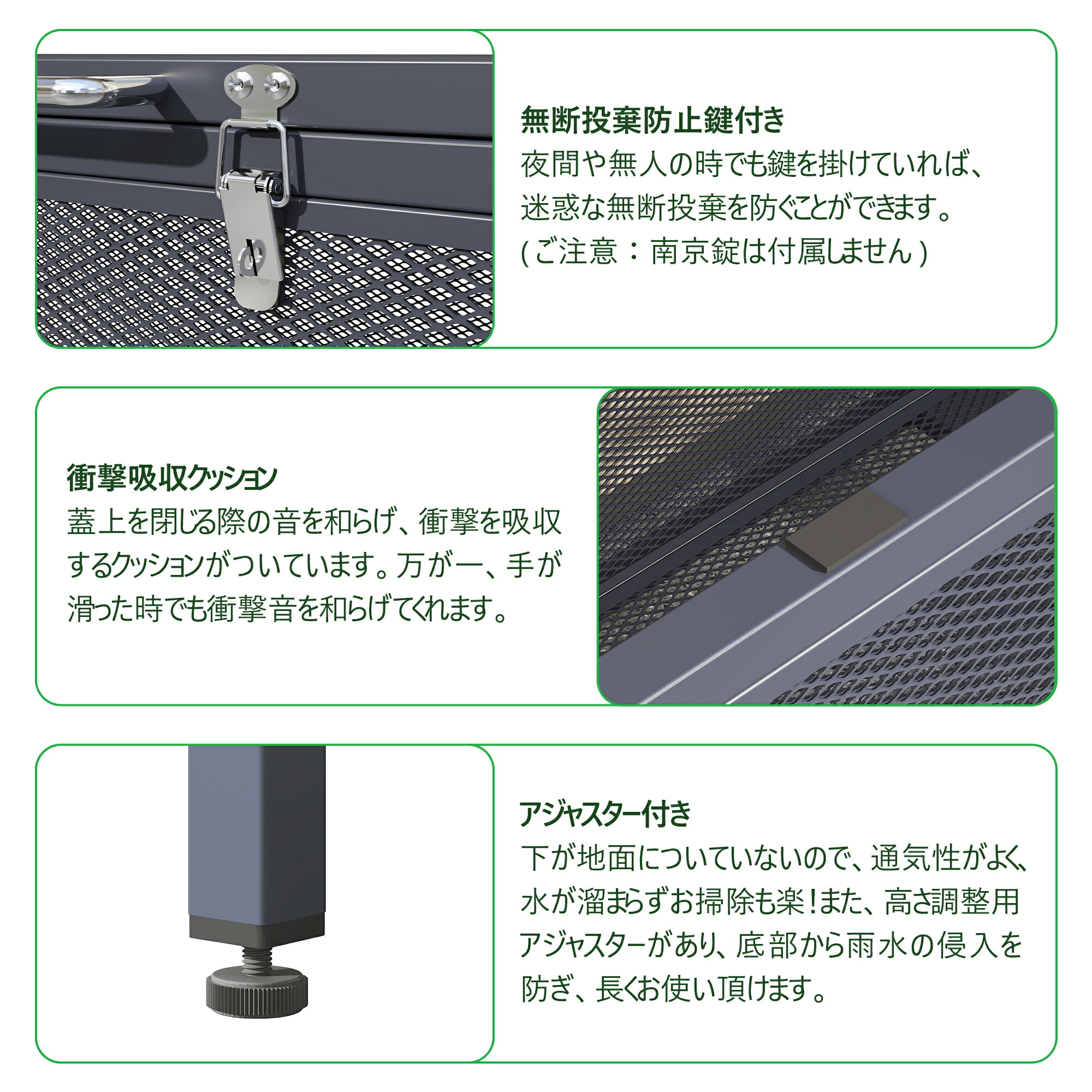 無断投棄防止鍵付き
夜間や無人の時でも鍵を掛けていれば、迷惑な無断投棄を防ぐことができます。(ご注意：南京錠は付属しません)

衝撃吸収クッション
蓋上を閉じる際の音を和らげ、衝撃を吸収するクッションがついています。万が一、手が滑った時でも衝撃音を和らげてくれます。

アジャスター付き
下が地面についていないので、通気性がよく、水が溜まらずお掃除も楽！また、高さ調整用アジャスターがあり、底部から雨水の侵入を防ぎ、長くお使い頂けます。