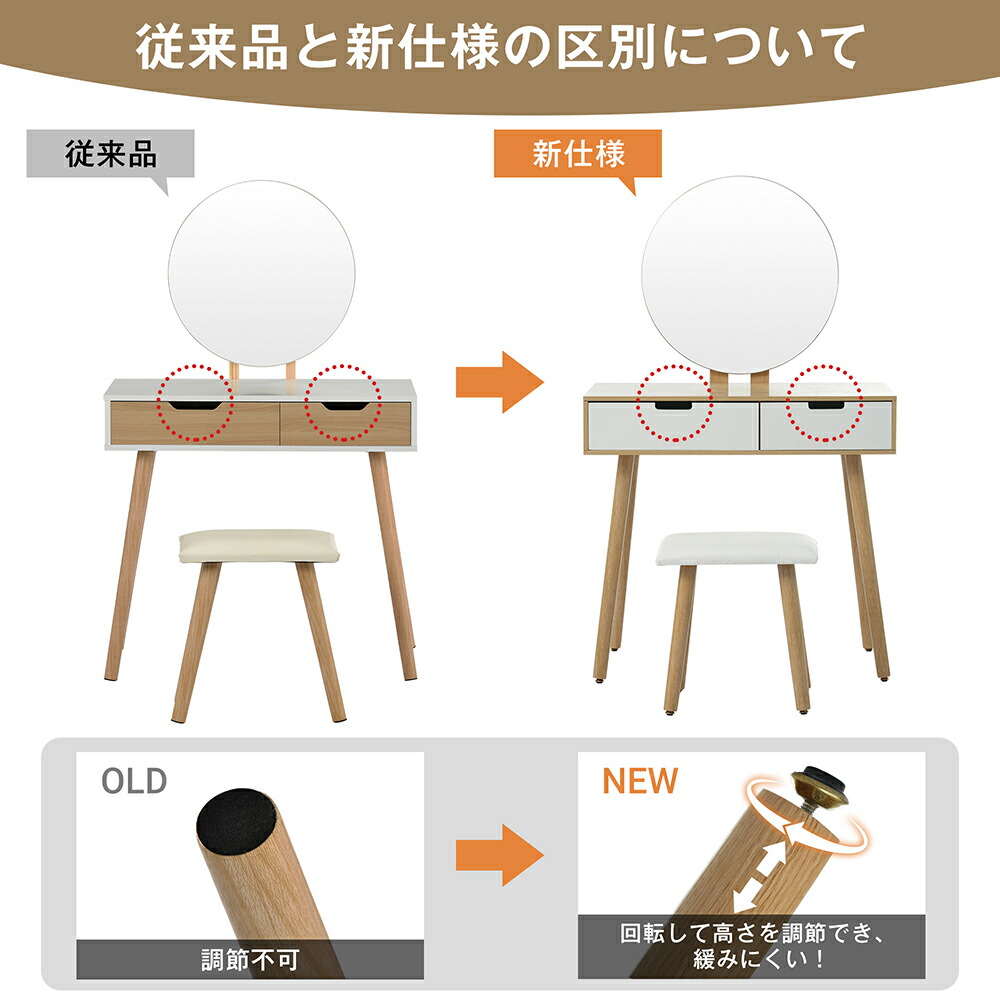 従来品と新仕様の区別について

従来品

新仕様

OLD

調節不可

NEW

回転して高さを調節でき、緩みにくい！