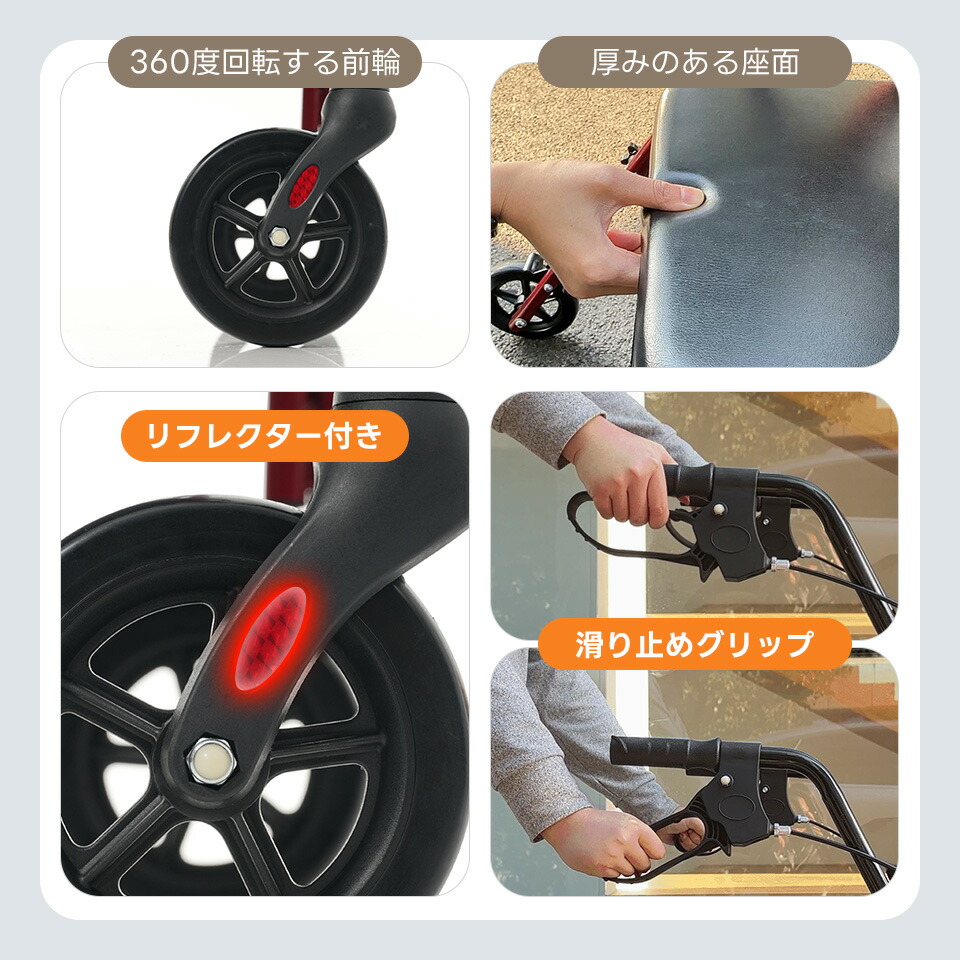 360度回転する前輪

厚みのある座面

リフレクター付き

滑り止めグリップ