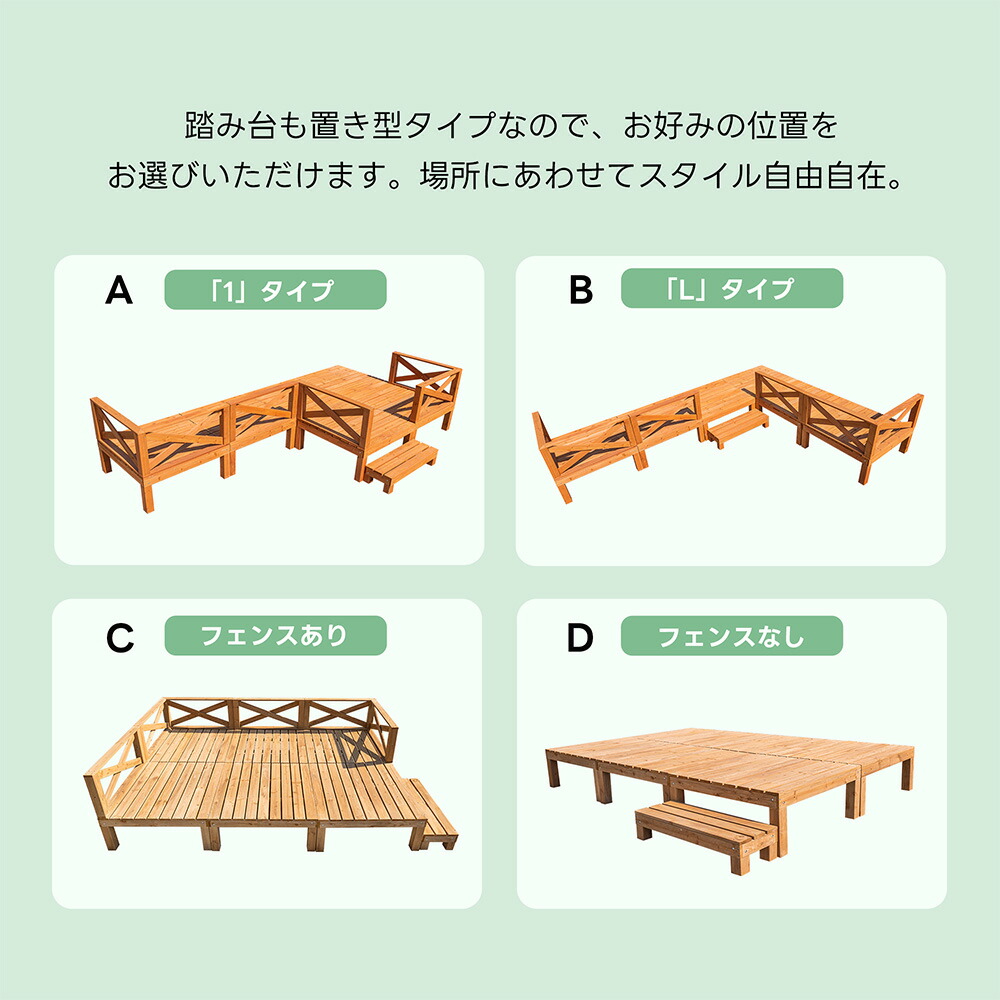 踏み台も置き型タイプなので、お好みの位置をお選びいただけます。場所にあわせてスタイル自由自在。

A 「1」タイプ

B 「L」タイプ

C フェンスあり

D フェンスなし