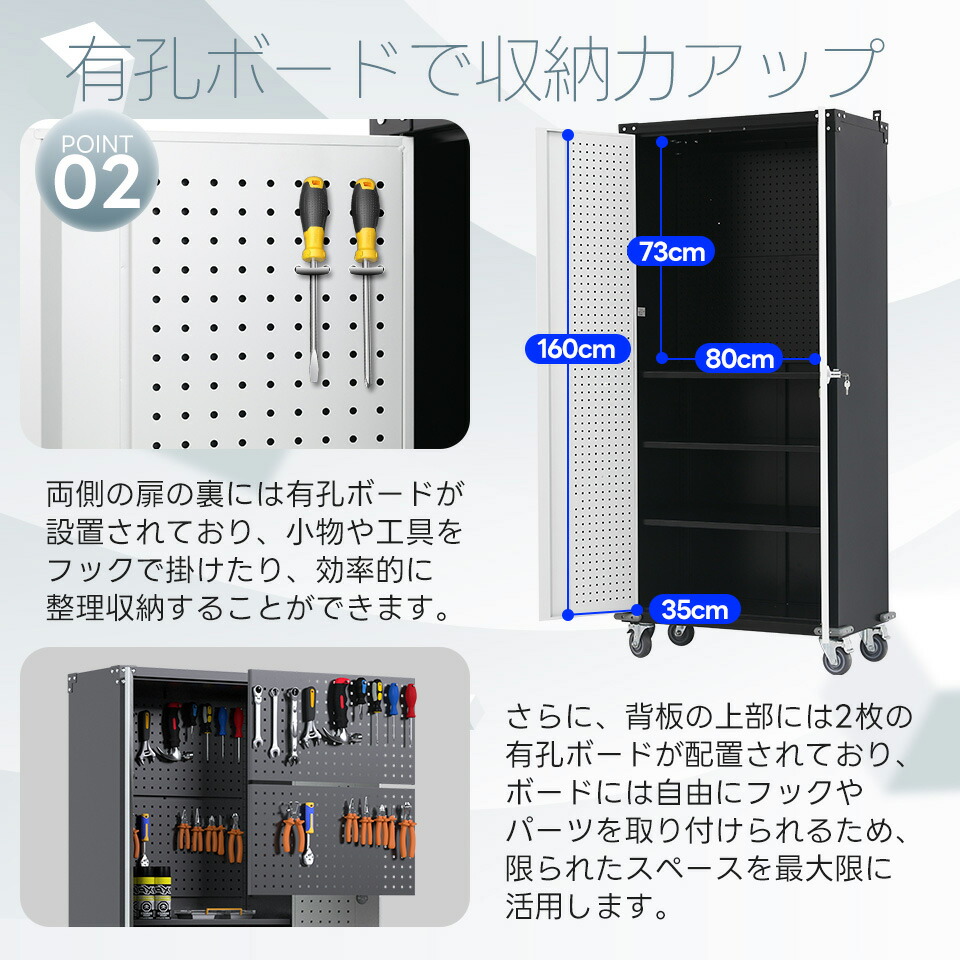 有孔ボードで収納力アップ

POINT
02

73cm

160cm

80cm

35cm

両側の扉の裏には有孔ボードが設置されており、小物や工具をフックで掛けたり、効率的に整理収納することができます。

さらに、背板の上部には2枚の有孔ボードが配置されており、ボードには自由にフックやパーツを取り付けられるため、限られたスペースを最大限に活用します。