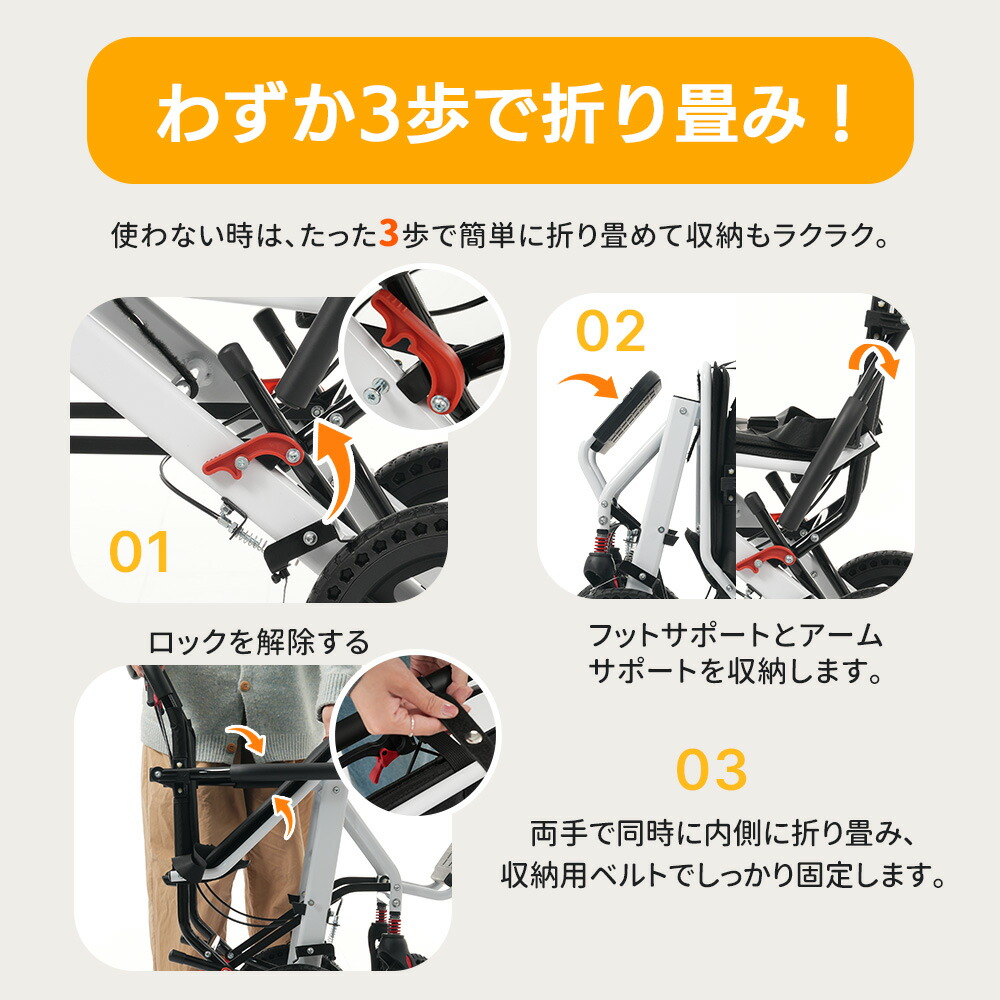 わずか3歩で折り畳み！

使わない時は、たった3歩で簡単に折り畳めて収納もラクラク。

01

ロックを解除する

02

フットサポートとアームサポートを収納します。

03

両手で同時に内側に折り畳み、収納用ベルトでしっかり固定します。