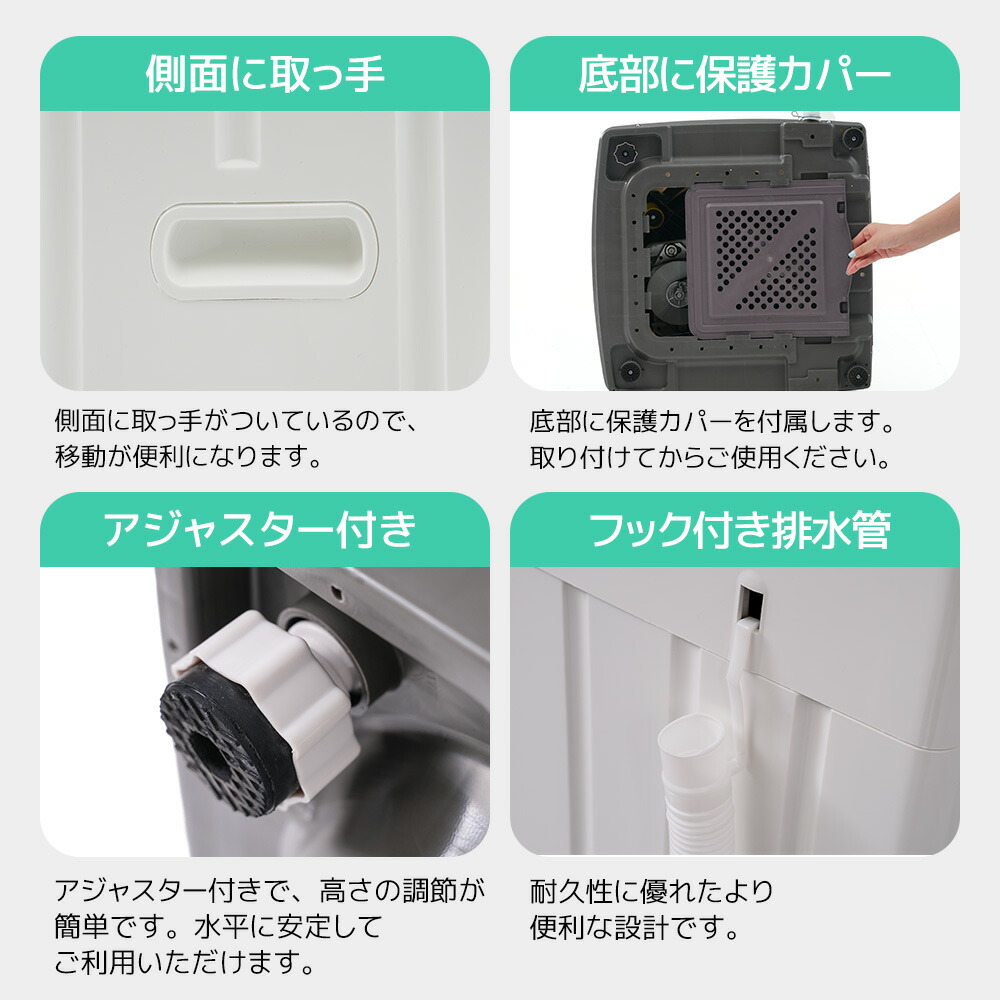 側面に取っ手

側面に取っ手がついているので、移動が便利になります。

底部に保護カバー

底部に保護カバーを付属します。取り付けてからご使用ください。

アジャスター付き

アジャスター付きで、高さの調節が簡単です。水平に安定してご利用いただけます。

フック付き排水管

耐久性に優れたより便利な設計です。