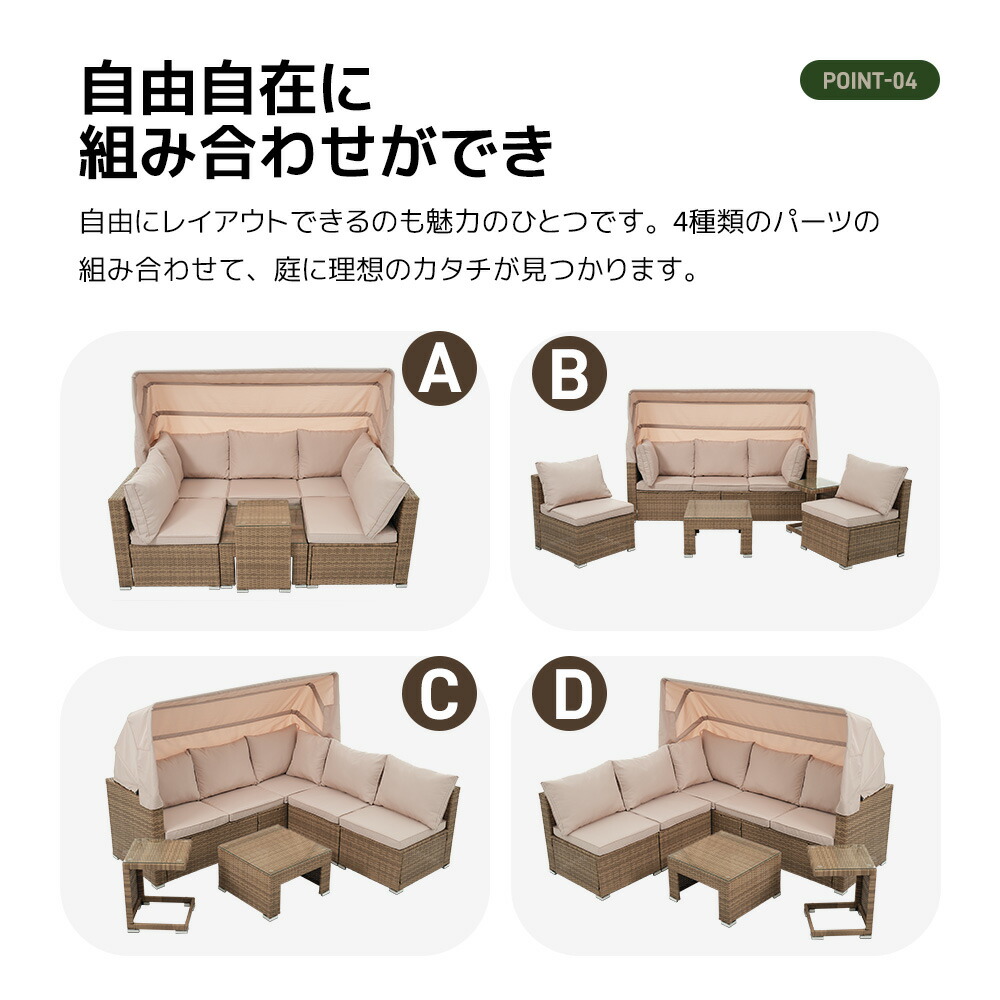 自由自在に
組み合わせができ

POINT-04

自由にレイアウトできるのも魅力のひとつです。4種類のパーツの組み合わせて、庭に理想のカタチが見つかります。

A

B

C

D