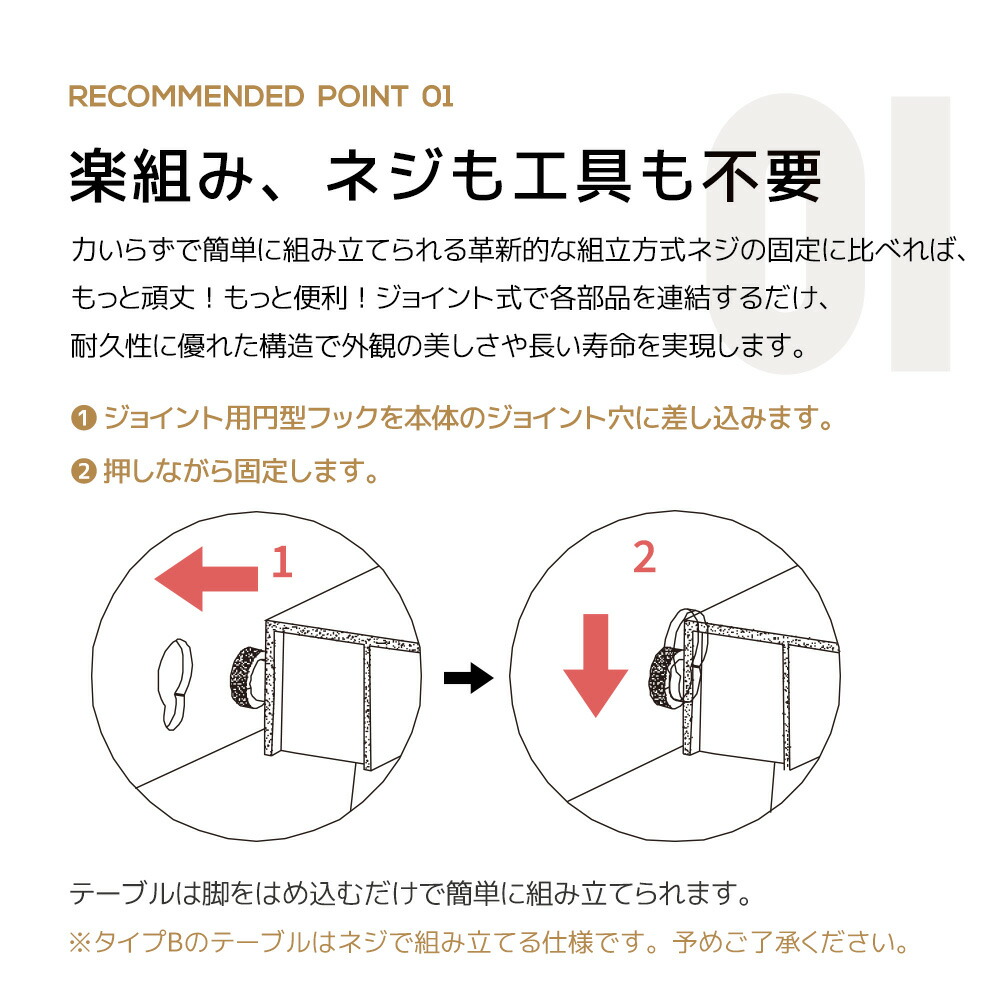 RECOMMENDED POINT 01

01

楽組み、ネジも工具も不要

力いらずで簡単に組み立てられる革新的な組立方式ネジの固定に比べれば、もっと頑丈！もっと便利！ジョイント式で各部品を連結するだけ、耐久性に優れた構造で外観の美しさや長い寿命を実現します。

❶ ジョイント用円型フックを本体のジョイント穴に差し込みます。

❷ 押しながら固定します。

1

2

テーブルは脚をはめ込むだけで簡単に組み立てられます。

※タイプBのテーブルはネジで組み立てる仕様です。予めご了承ください。