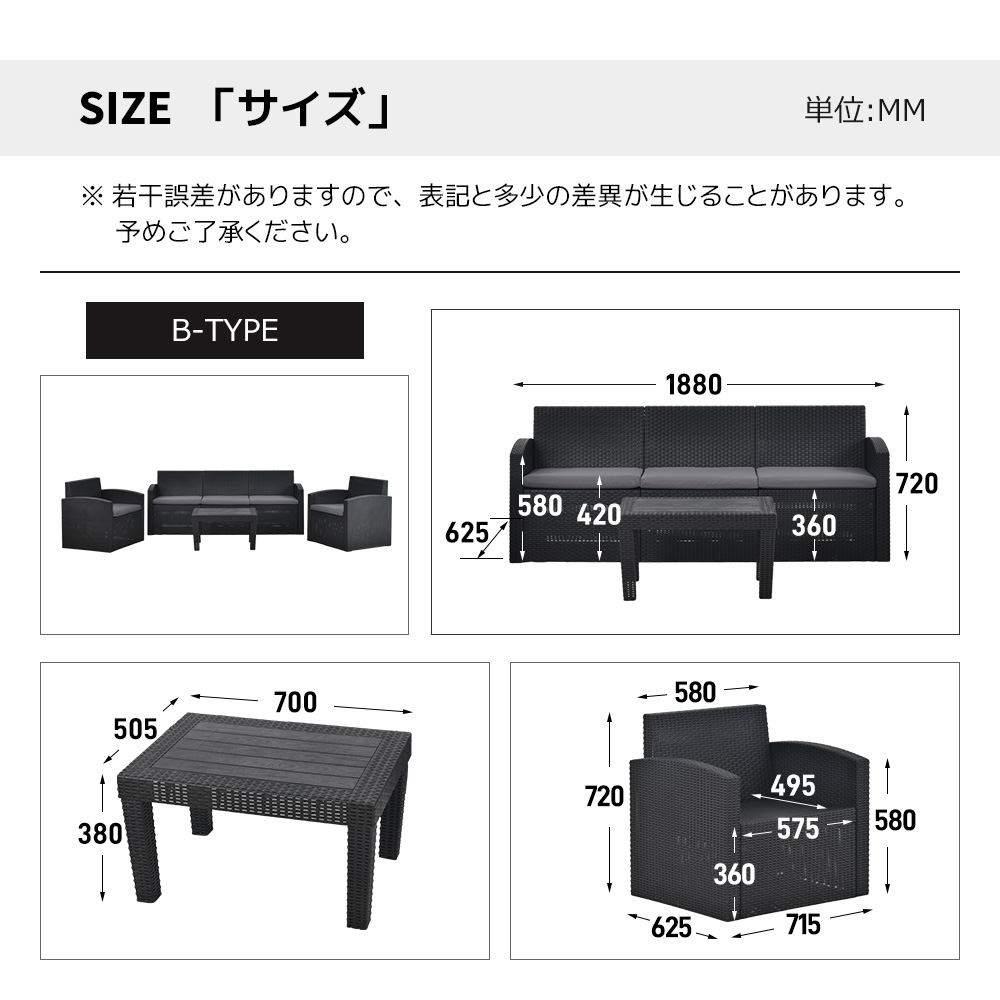 SIZE 「サイズ」

単位:MM

※ 若干誤差がありますので、表記と多少の差異が生じることがあります。予めご了承ください。

B-TYPE

1880
720
580
420
360
625

700
505
380

580
720
495
575
580
360
625
715