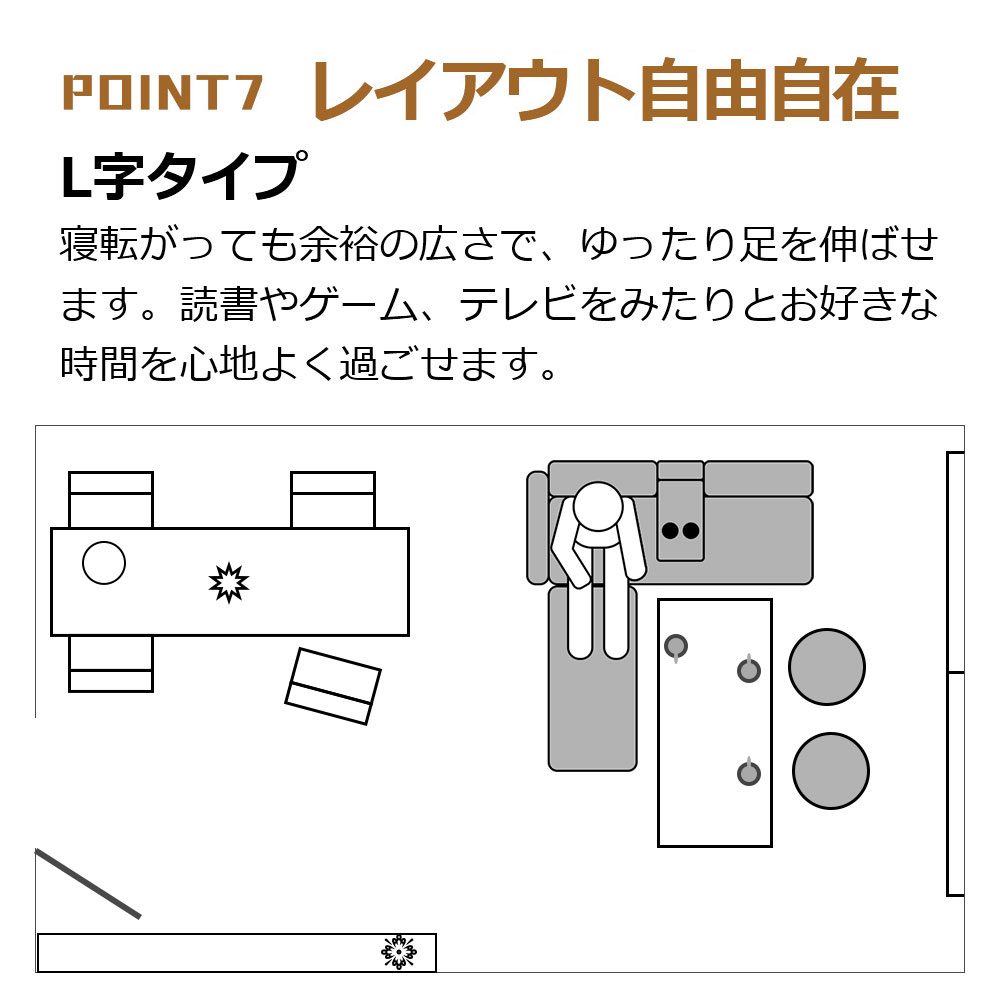 POINT7 レイアウト自由自在

L字タイプ

寝転がっても余裕の広さで、ゆったり足を伸ばせます。読書やゲーム、テレビをみたりとお好きな時間を心地よく過ごせます。