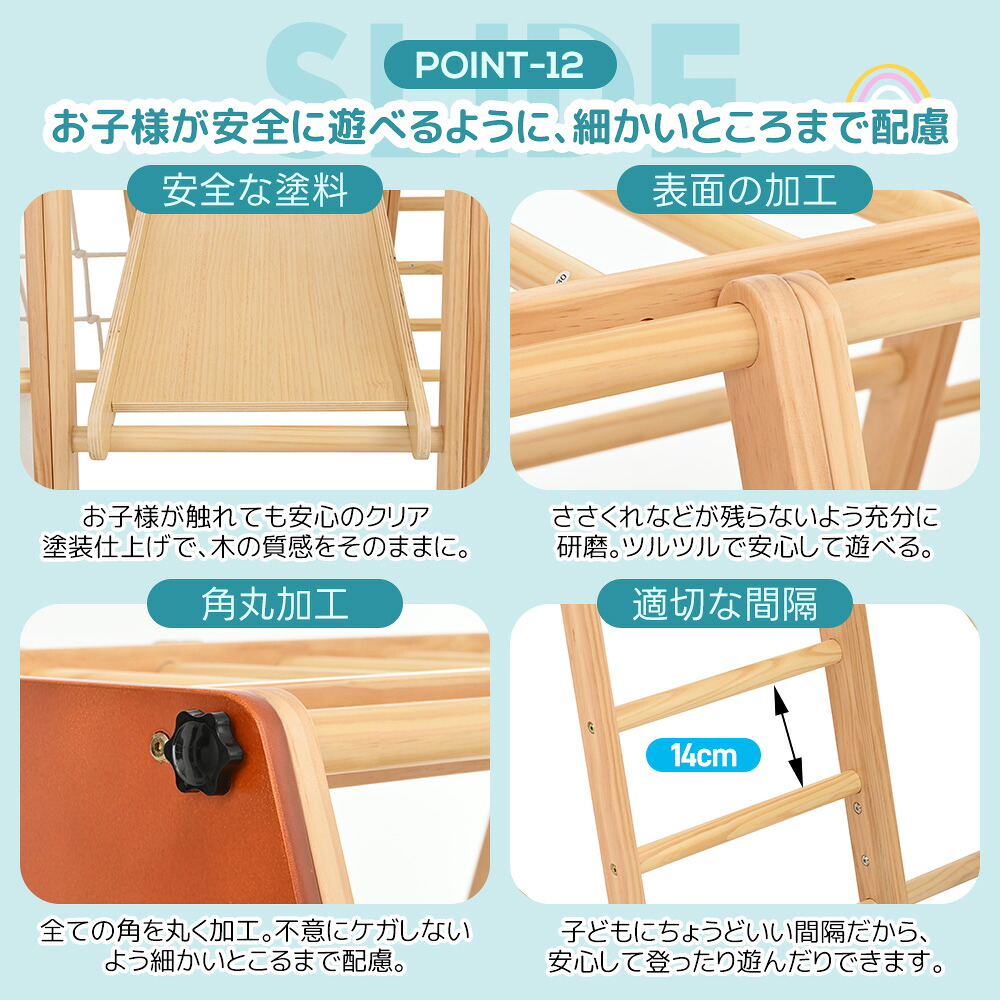 SLIDE

POINT-12

お子様が安全に遊べるように、細かいところまで配慮

安全な塗料

お子様が触れても安心のクリア塗装仕上げで、木の質感をそのままに。

表面の加工

ささくれなどが残らないよう充分に研磨。ツルツルで安心して遊べる。

角丸加工

全ての角を丸く加工。不意にケガしないよう細かいところまで配慮。

適切な間隔

14cm

子どもにちょうどいい間隔だから、安心して登ったり遊んだりできます。