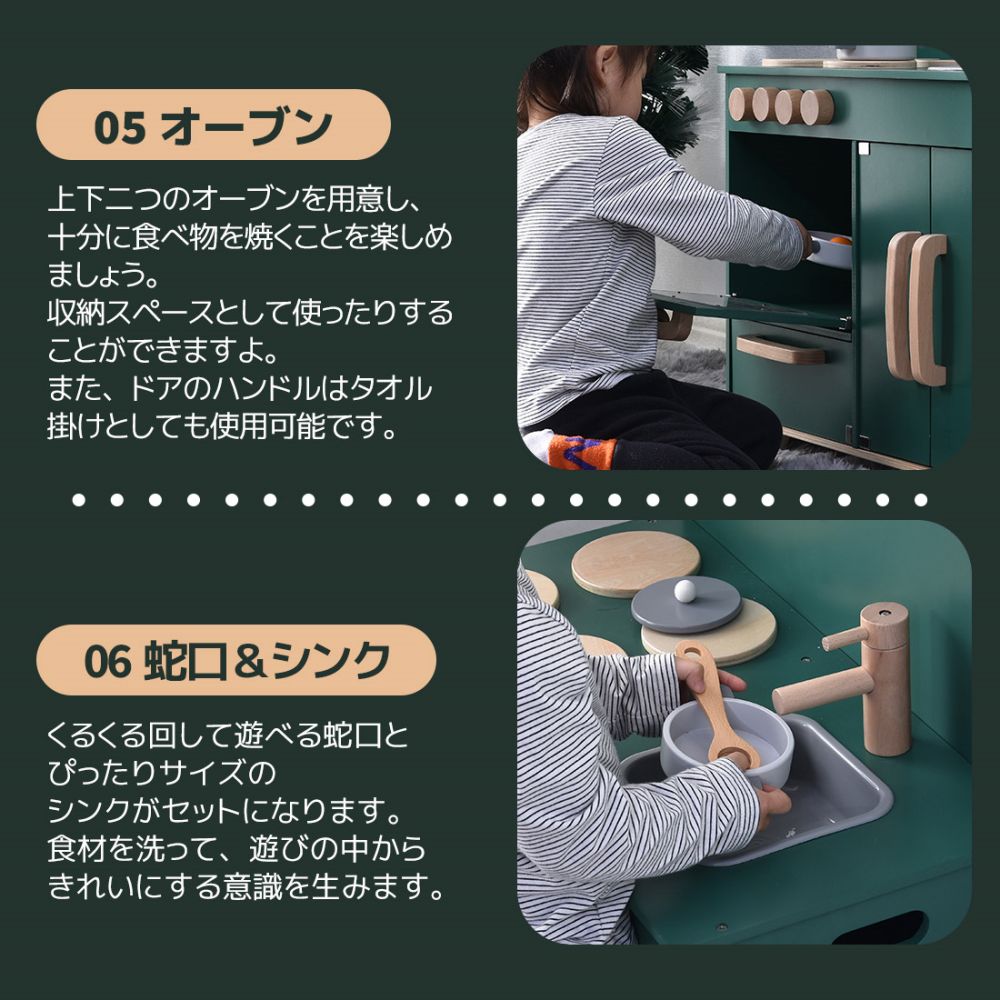 05 オーブン

上下二つのオーブンを用意し、十分に食べ物を焼くことを楽しめましょう。
収納スペースとして使ったりすることができますよ。
また、ドアのハンドルはタオル掛けとしても使用可能です。

06 蛇口＆シンク

くるくる回して遊べる蛇口とぴったりサイズのシンクがセットになります。
食材を洗って、遊びの中からきれいにする意識を生みます。