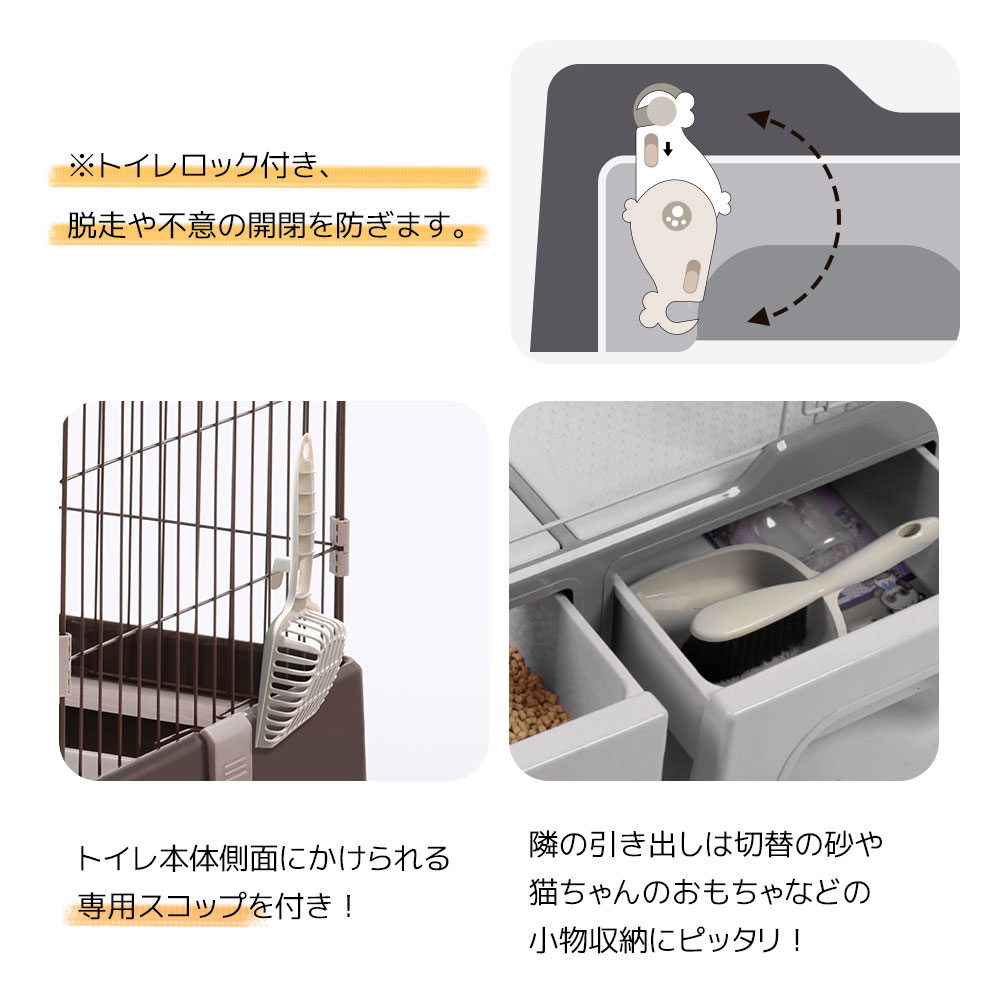 ※トイレロック付き、
脱走や不意の開閉を防ぎます。

トイレ本体側面にかけられる
専用スコップを付き！

隣の引き出しは切替の砂や
猫ちゃんのおもちゃなどの
小物収納にピッタリ！