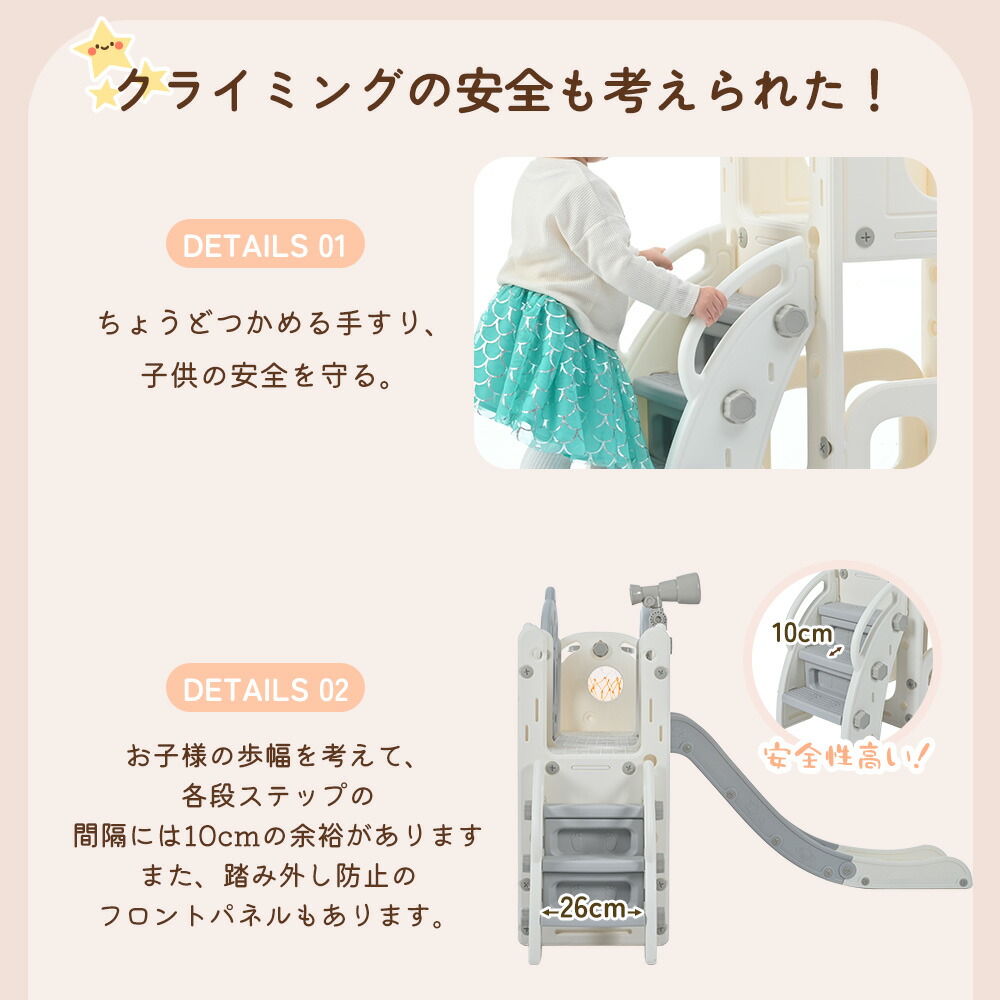 クライミングの安全も考えられた！

DETAILS 01

ちょうどつかめる手すり、
子供の安全を守る。

DETAILS 02

お子様の歩幅を考えて、
各段ステップの
間隔には10cmの余裕があります
また、踏み外し防止の
フロントパネルもあります。

10cm

安全性高い！

26cm