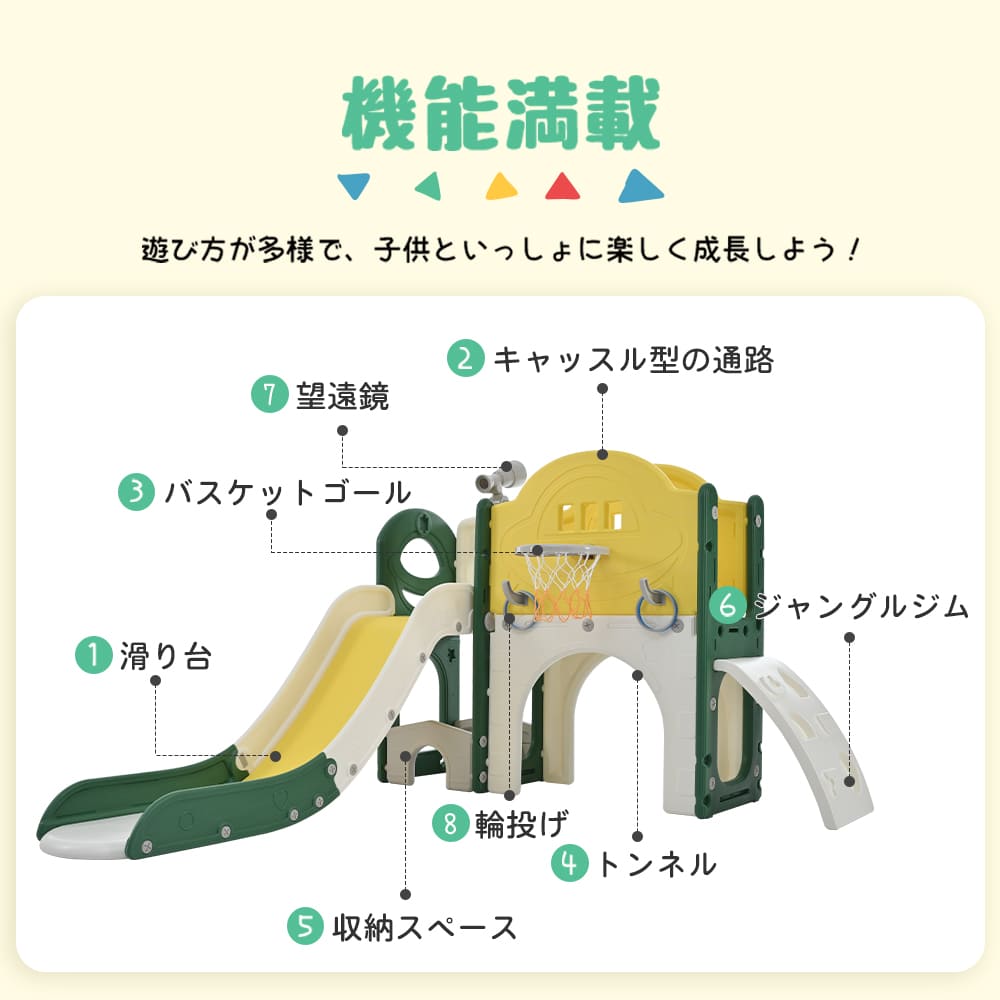 機能満載

遊び方が多様で、子供といっしょに楽しく成長しよう！

2 キャッスル型の通路

7 望遠鏡

3 バスケットゴール

6 ジャングルジム

1 滑り台

8 輪投げ

4 トンネル

5 収納スペース