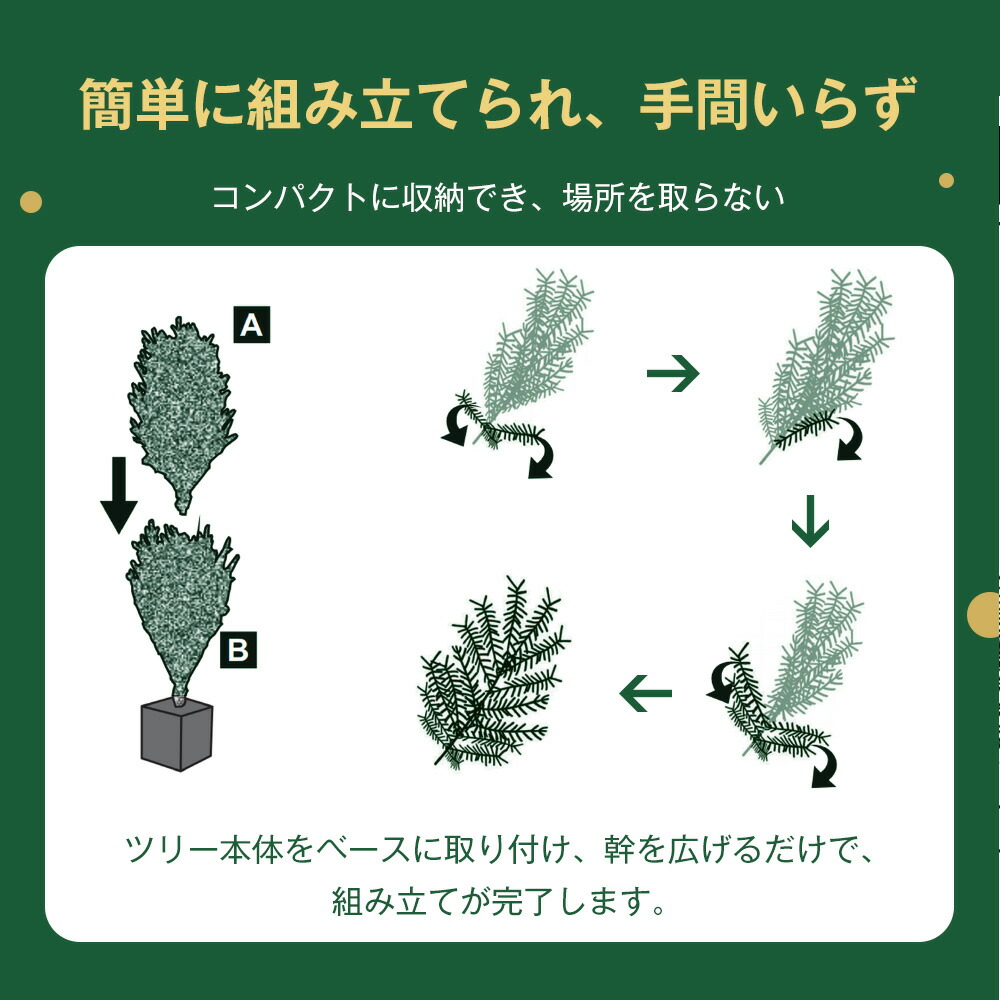 簡単に組み立てられ、手間いらず

コンパクトに収納でき、場所を取らない

A

B

ツリー本体をベースに取り付け、幹を広げるだけで、組み立てが完了します。