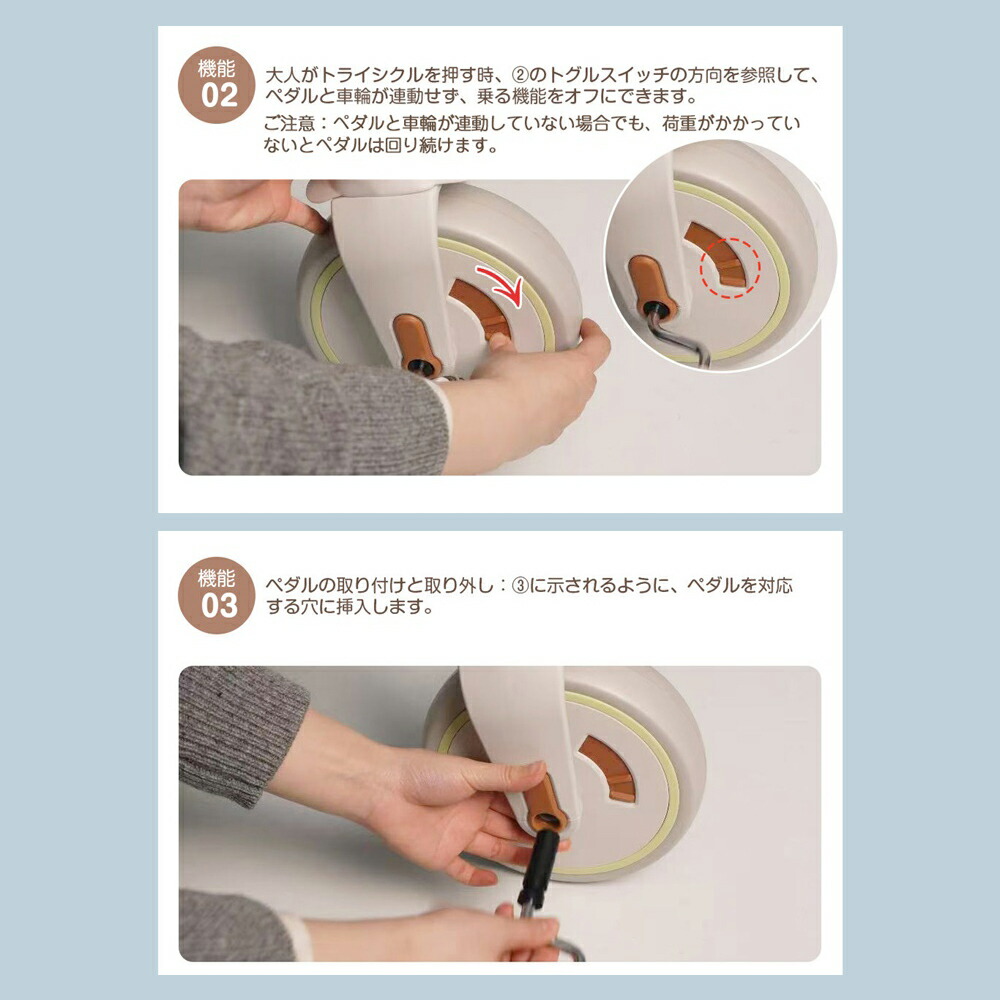 機能
02

大人がトライシクルを押す時、②のトグルスイッチの方向を参照して、ペダルと車輪が連動せず、乗る機能をオフにできます。
ご注意：ペダルと車輪が連動していない場合でも、荷重がかかっていないとペダルは回り続けます。

機能
03

ペダルの取り付けと取り外し：③に示されるように、ペダルを対応する穴に挿入します。