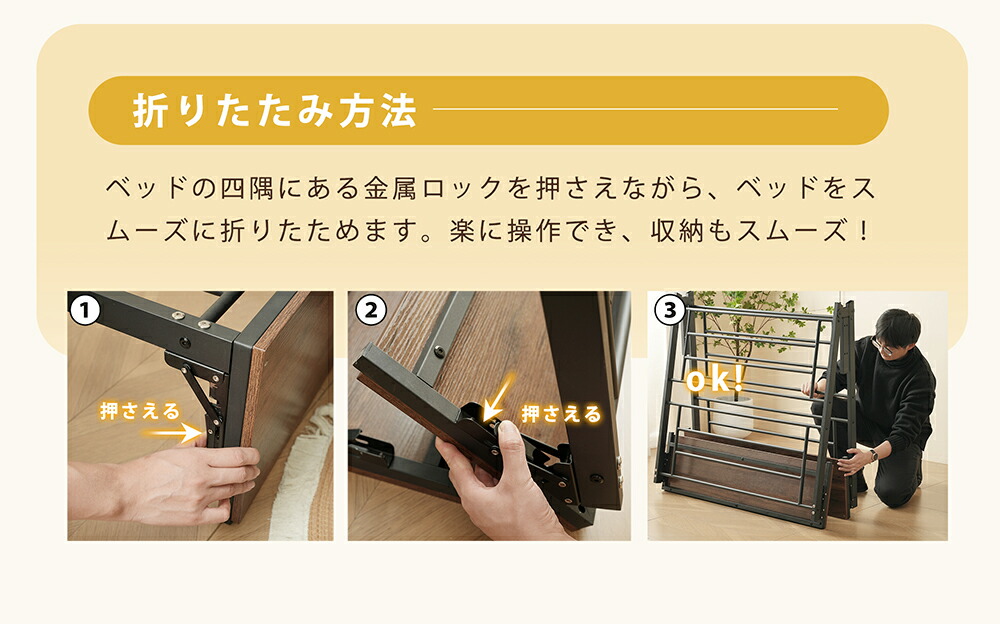 折りたたみ方法

ベッドの四隅にある金属ロックを押さえながら、ベッドをスムーズに折りたためます。楽に操作でき、収納もスムーズ！

1
押さえる

2
押さえる

3
ok!