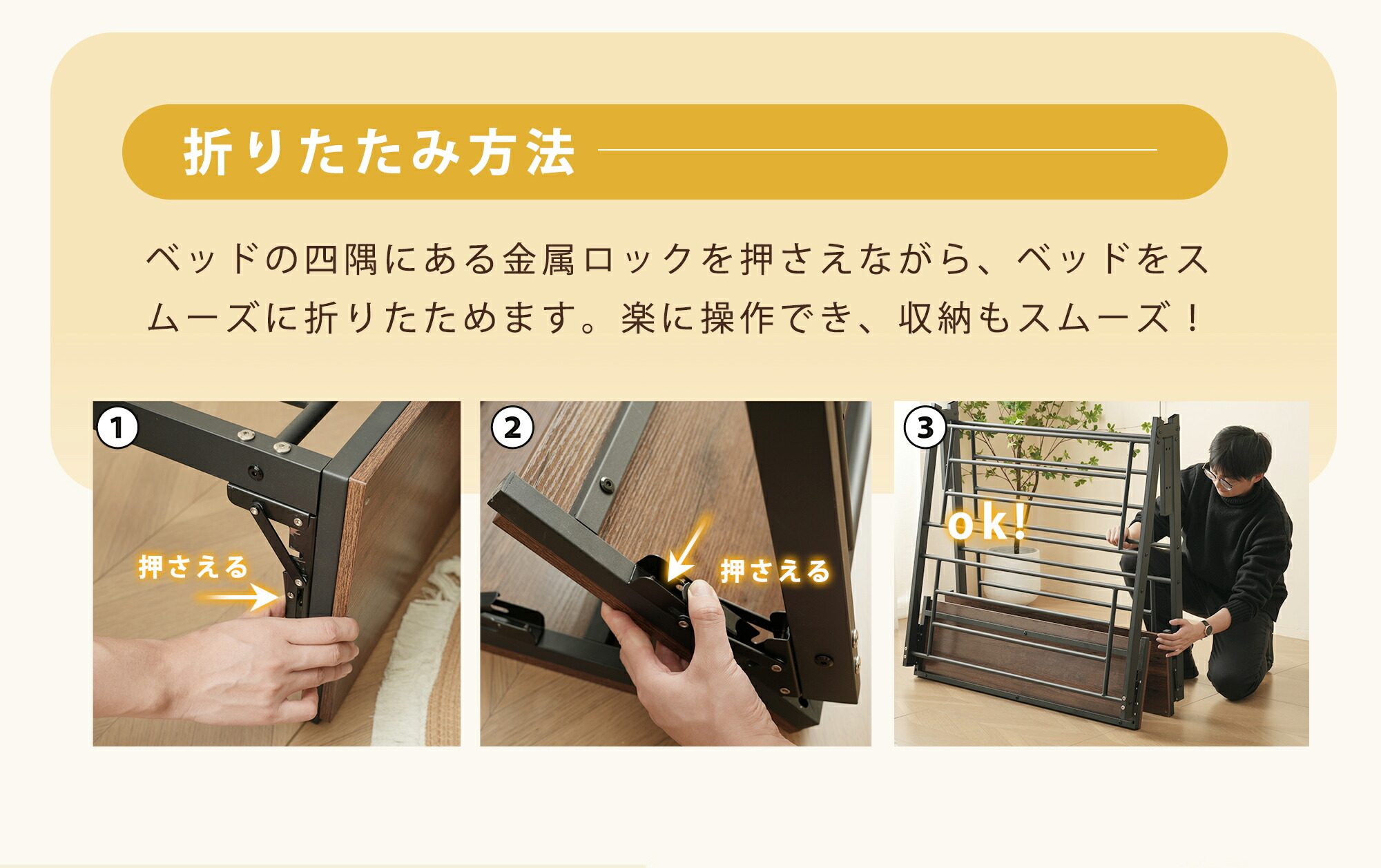 折りたたみ方法

ベッドの四隅にある金属ロックを押さえながら、ベッドをスムーズに折りたためます。楽に操作でき、収納もスムーズ！

1
押さえる

2
押さえる

3
ok!