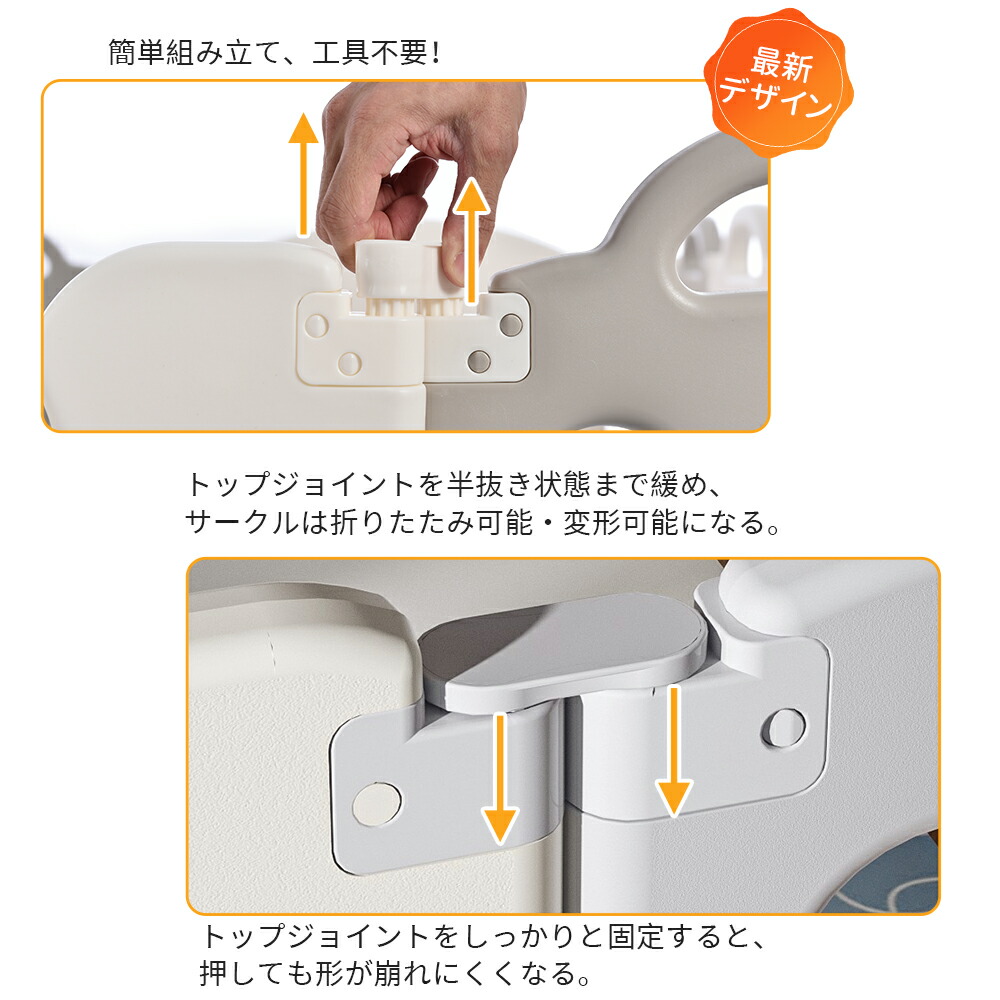 簡単組み立て、工具不要!

最新デザイン

トップジョイントを半抜き状態まで緩め、サークルは折りたたみ可能・変形可能になる。

トップジョイントをしっかりと固定すると、押しても形が崩れにくくなる。