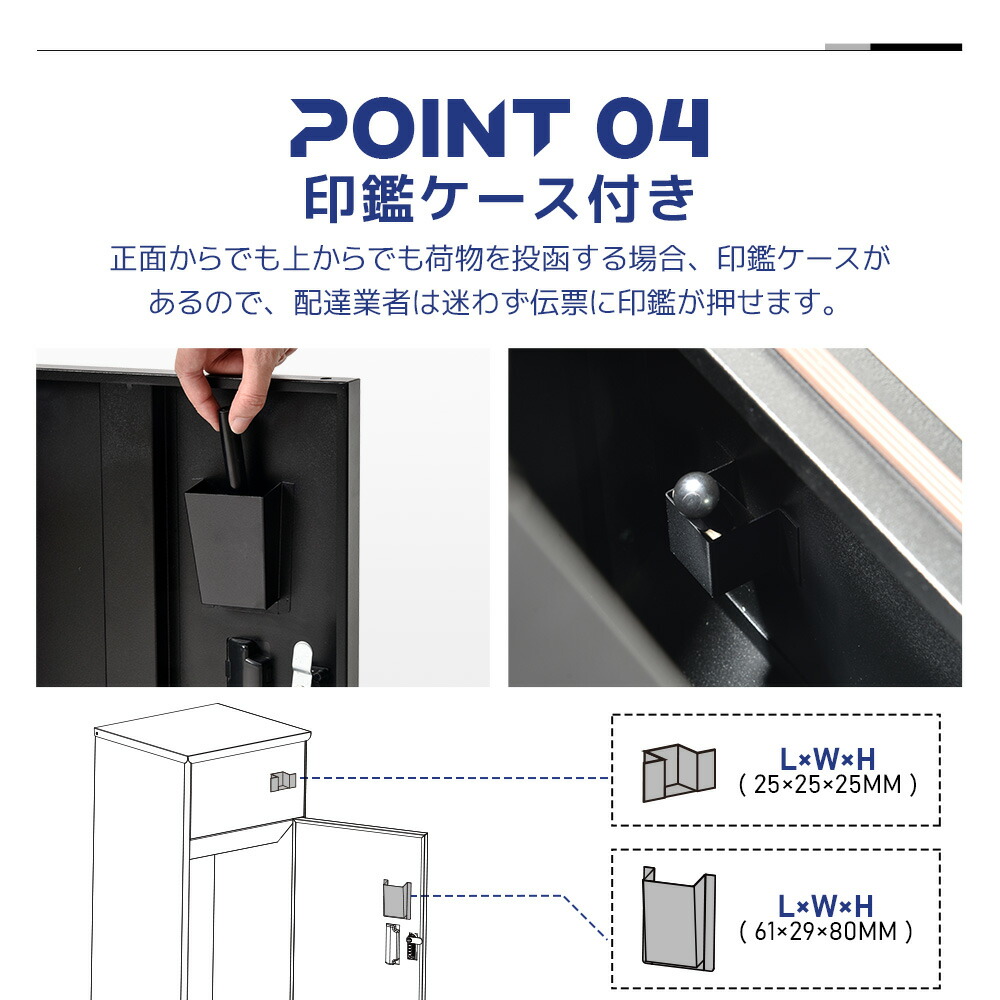 POINT 04
印鑑ケース付き

正面からでも上からでも荷物を投函する場合、印鑑ケースがあるので、配達業者は迷わず伝票に印鑑が押せます。

L×W×H
( 25×25×25MM )

L×W×H
( 61×29×80MM )