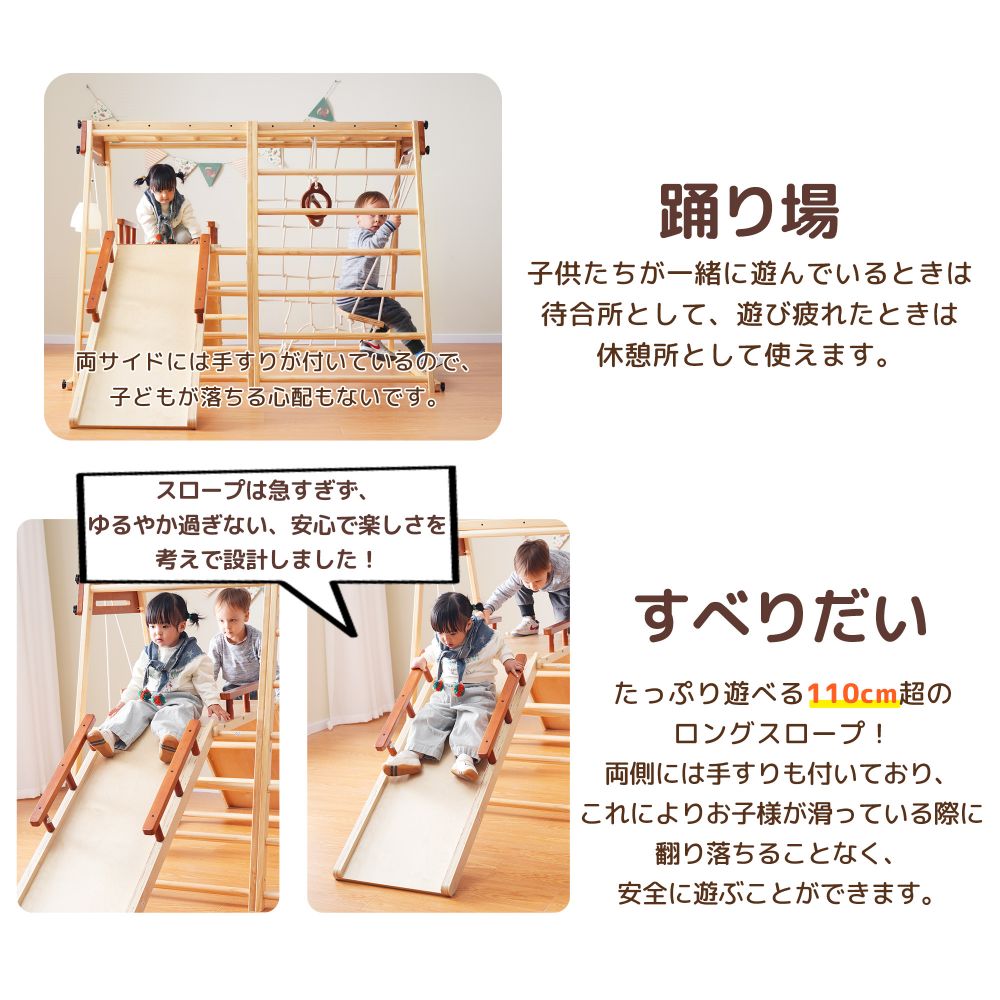 両サイドには手すりが付いているので、子どもが落ちる心配もないです。

踊り場

子供たちが一緒に遊んでいるときは待合所として、遊び疲れたときは休憩所として使えます。

スロープは急すぎず、ゆるやか過ぎない、安心で楽しさを考えで設計しました！

すべりだい

たっぷり遊べる110cm超のロングスロープ！
両側には手すりも付いており、これによりお子様が滑っている際に翻り落ちることなく、安全に遊ぶことができます。