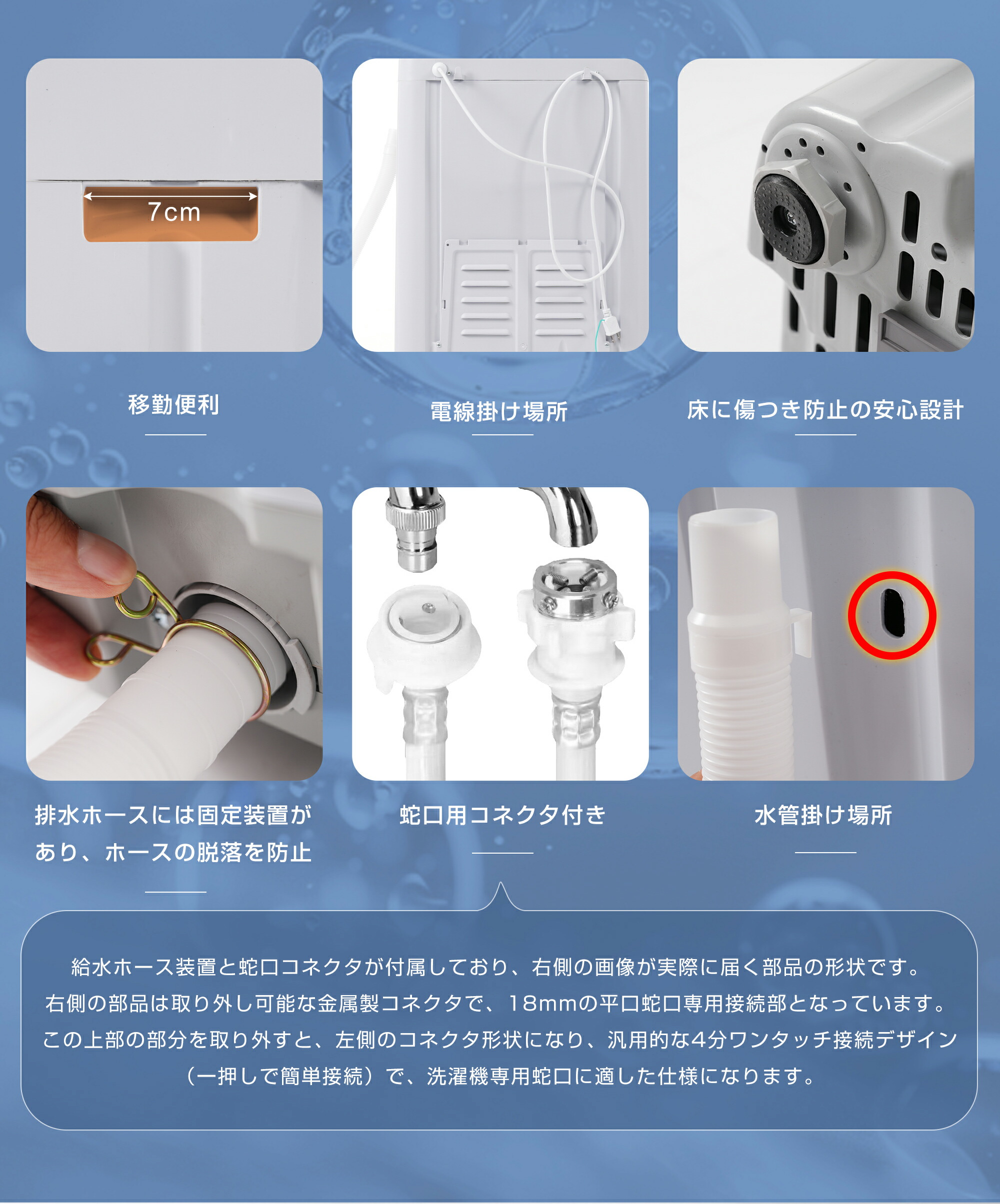 7cm

移動便利

電線掛け場所

床に傷つき防止の安心設計

排水ホースには固定装置があり、ホースの脱落を防止

蛇口用コネクタ付き

水管掛け場所

給水ホース装置と蛇口コネクタが付属しており、右側の画像が実際に届く部品の形状です。右側の部品は取り外し可能な金属製コネクタで、18mmの平口蛇口専用接続部となっています。この上部の部分を取り外すと、左側のコネクタ形状になり、汎用的な4分ワンタッチ接続デザイン（一押しで簡単接続）で、洗濯機専用蛇口に適した仕様になります。