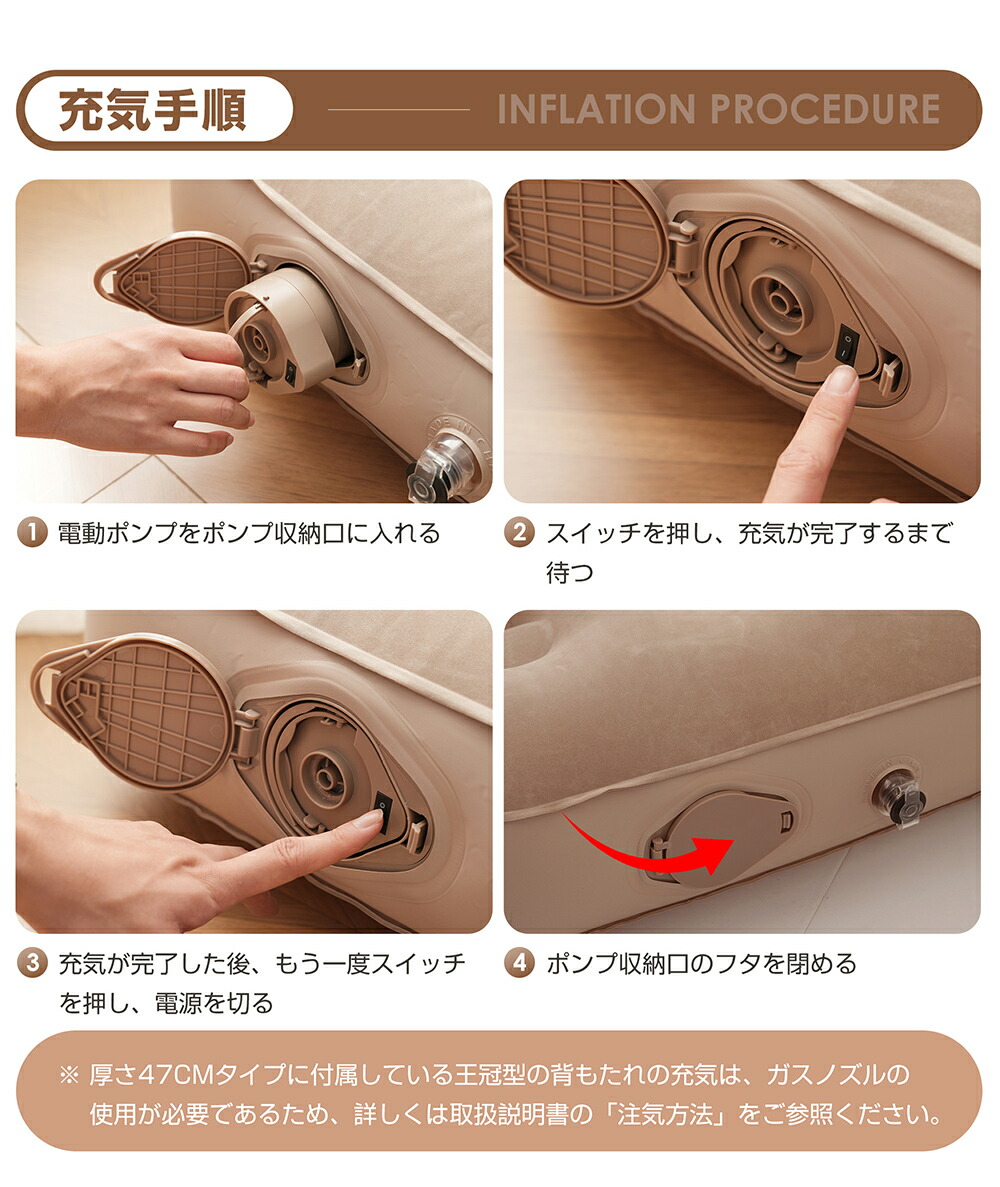 充気手順

INFLATION PROCEDURE

1 電動ポンプをポンプ収納口に入れる

2 スイッチを押し、充気が完了するまで待つ

3 充気が完了した後、もう一度スイッチを押し、電源を切る

4 ポンプ収納口のフタを閉める

※ 厚さ47CMタイプに付属している王冠型の背もたれの充気は、ガスノズルの使用が必要であるため、詳しくは取扱説明書の「注気方法」をご参照ください。