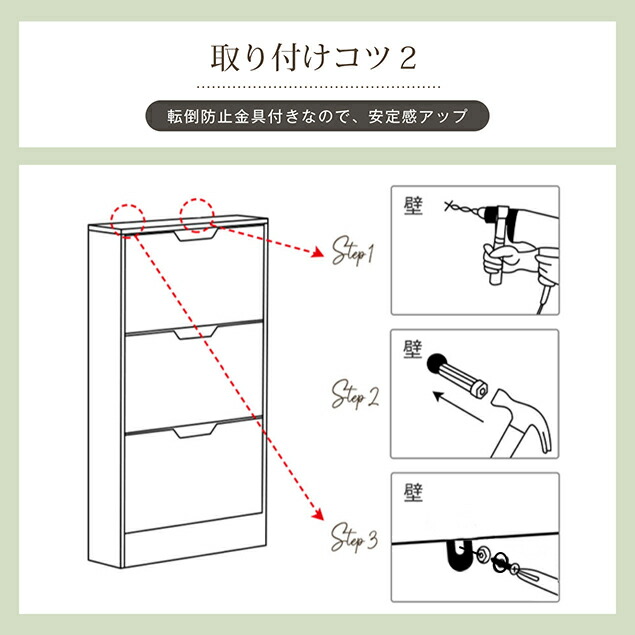 取り付けコツ２

転倒防止金具付きなので、安定感アップ

Step 1

壁

Step 2

壁

Step 3

壁