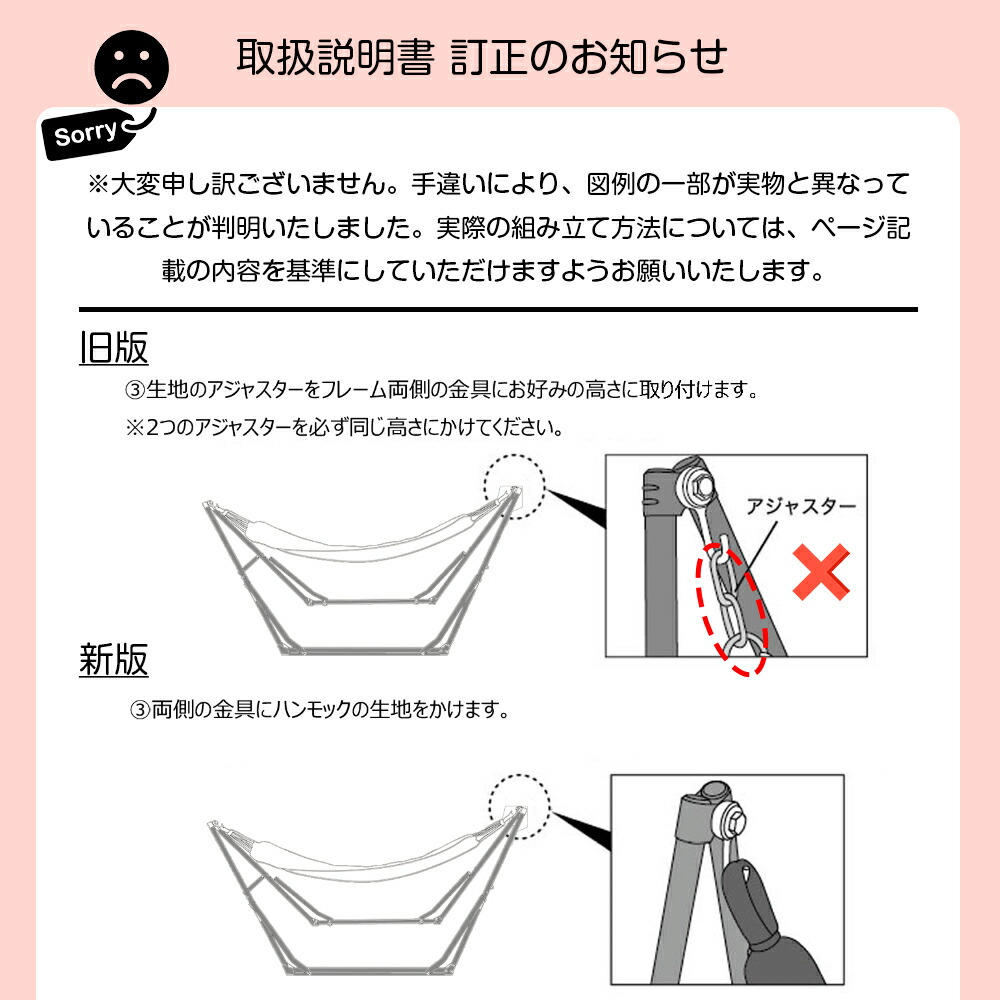 取扱説明書 訂正のお知らせ

Sorry

※大変申し訳ございません。手違いにより、図例の一部が実物と異なっていることが判明いたしました。実際の組み立て方法については、ページ記載の内容を基準にしていただけますようお願いいたします。

旧版

③生地のアジャスターをフレーム両側の金具にお好みの高さに取り付けます。

※2つのアジャスターを必ず同じ高さにかけてください。

アジャスター

新版

③両側の金具にハンモックの生地をかけます。