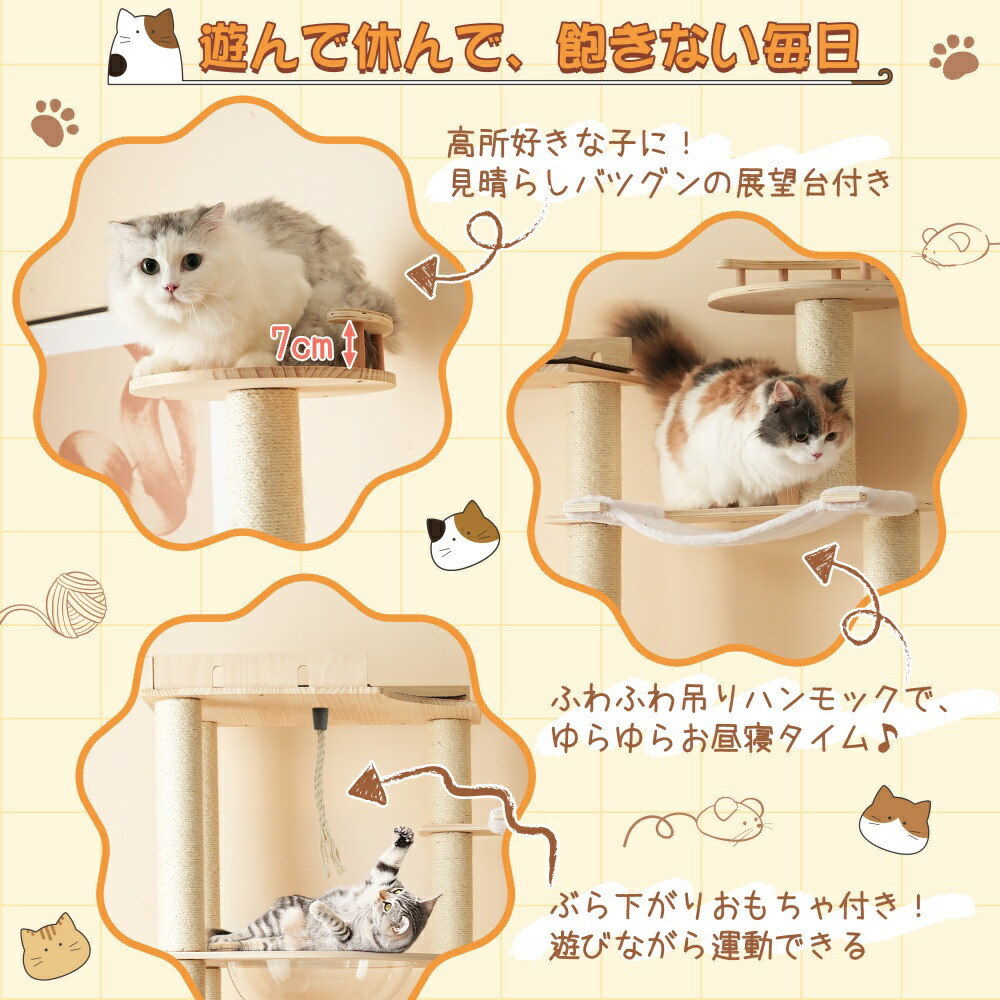 遊んで休んで、飽きない毎日

高所好きな子に！
見晴らしバツグンの展望台付き

7cm

ふわふわ吊りハンモックで、
ゆらゆらお昼寝タイム♪

ぶら下がりおもちゃ付き！
遊びながら運動できる