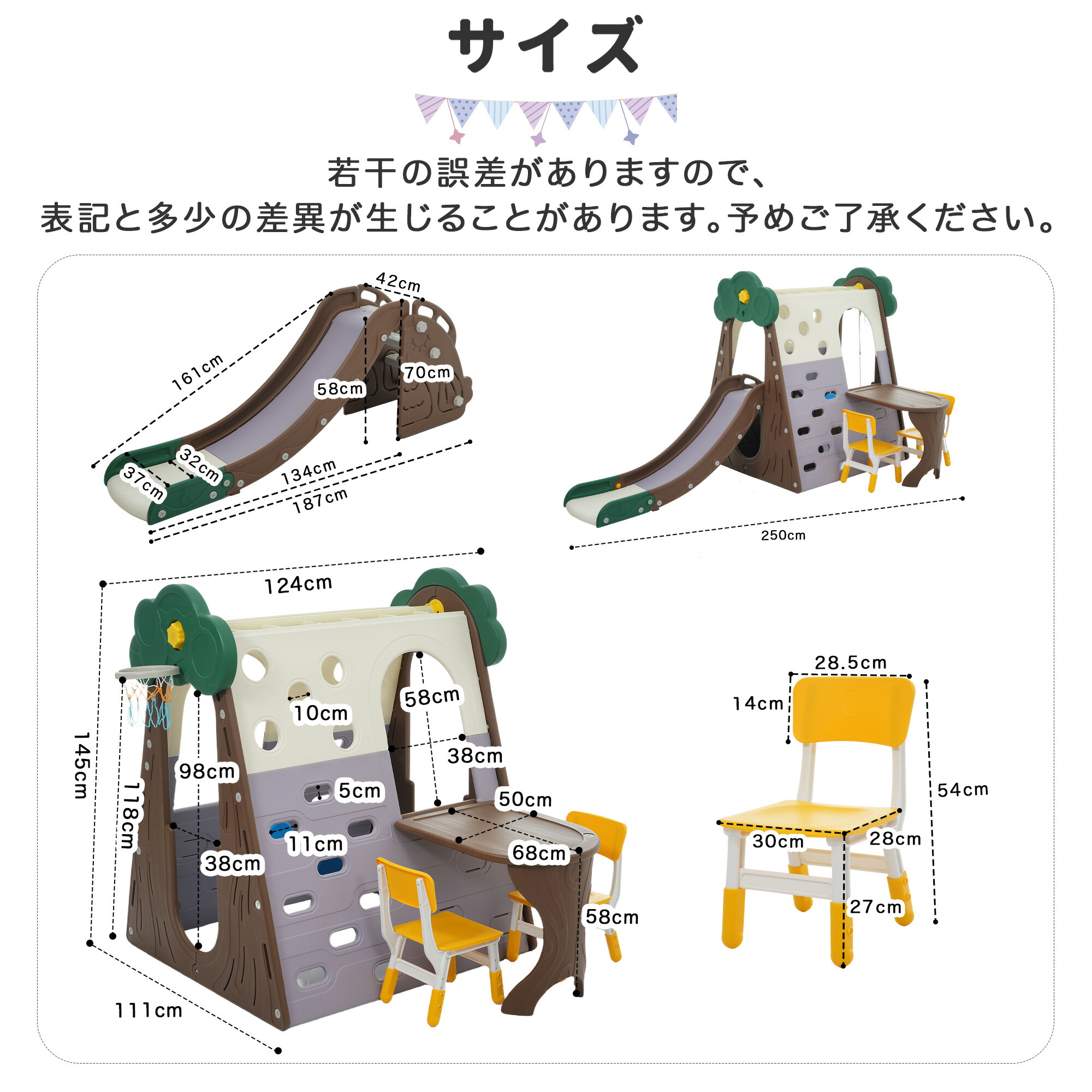 サイズ

若干の誤差がありますので、
表記と多少の差異が生じることがあります。予めご了承ください。

42cm
161cm
58cm
70cm
32cm
37cm
134cm
187cm

250cm

124cm
145cm
118cm
98cm
10cm
58cm
38cm
5cm
50cm
11cm
38cm
68cm
58cm
111cm

28.5cm
14cm
54cm
30cm
28cm
27cm