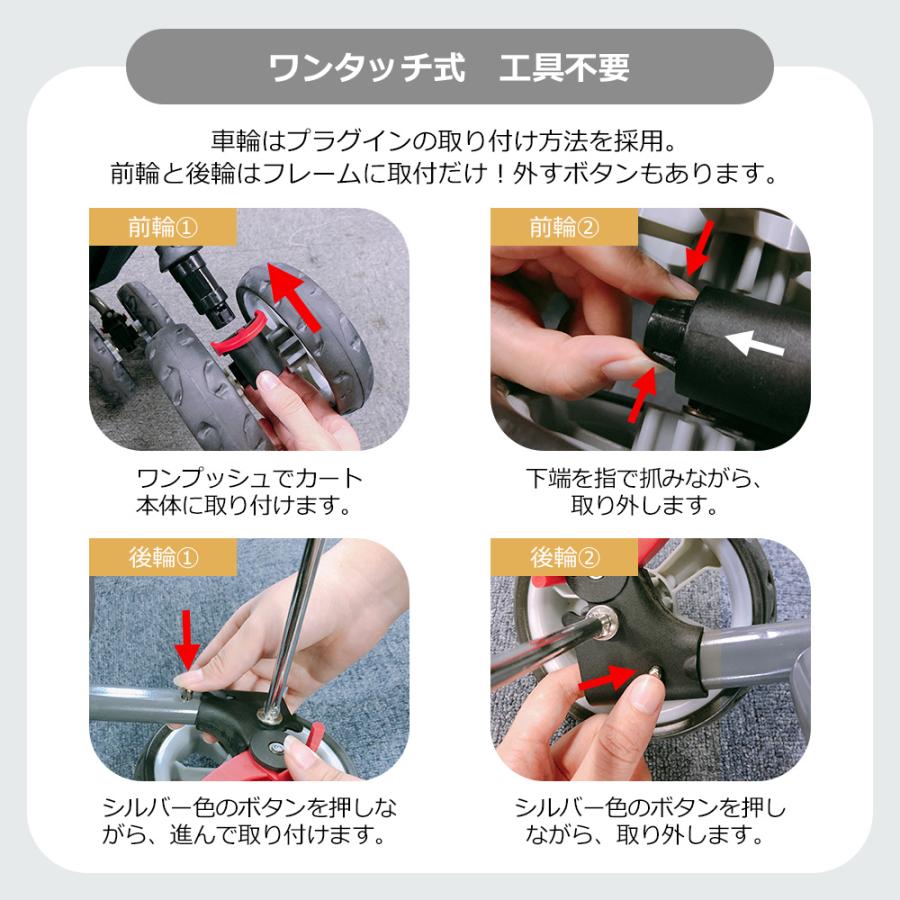 ワンタッチ式　工具不要

車輪はプラグインの取り付け方法を採用。
前輪と後輪はフレームに取付だけ！外すボタンもあります。

前輪①

ワンプッシュでカート本体に取り付けます。

前輪②

下端を指で抓みながら、取り外します。

後輪①

シルバー色のボタンを押しながら、進んで取り付けます。

後輪②

シルバー色のボタンを押しながら、取り外します。