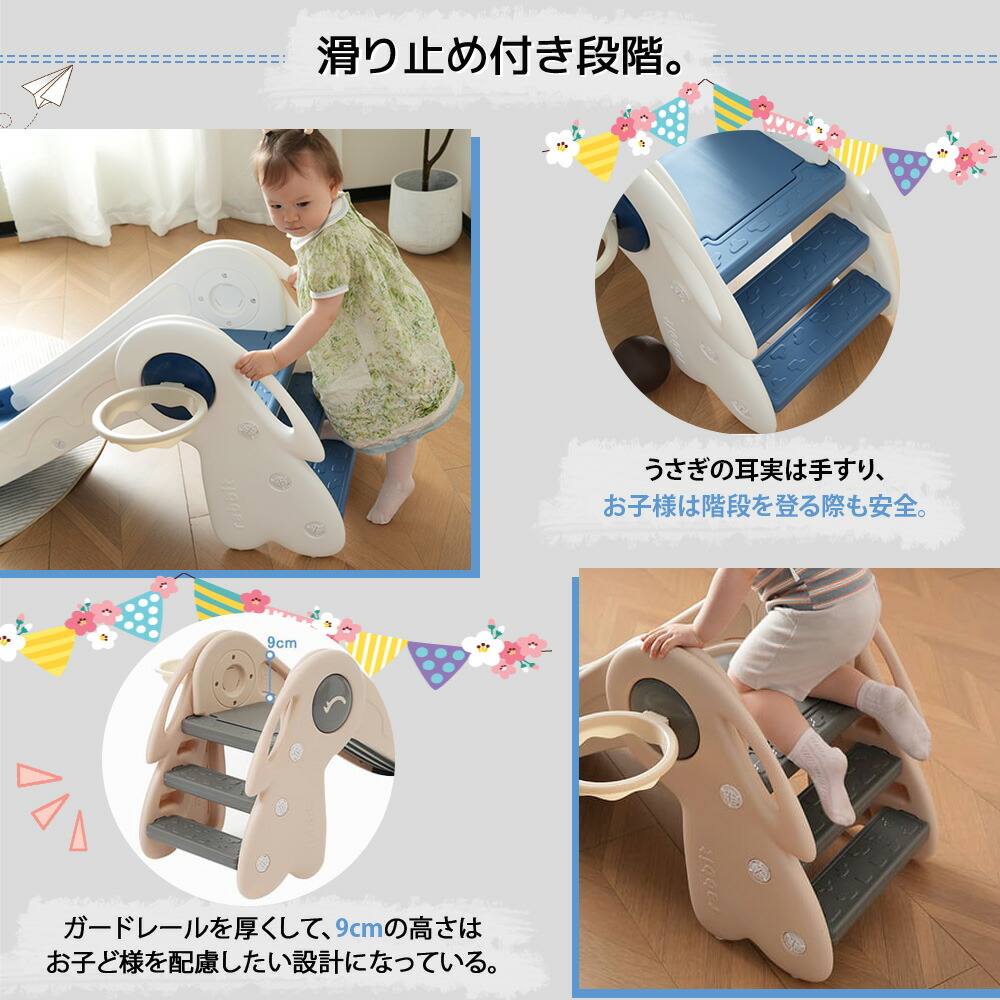 滑り止め付き段階。

うさぎの耳実は手すり、
お子様は階段を登る際も安全。

9cm

ガードレールを厚くして、9cmの高さは
お子ど様を配慮したい設計になっている。