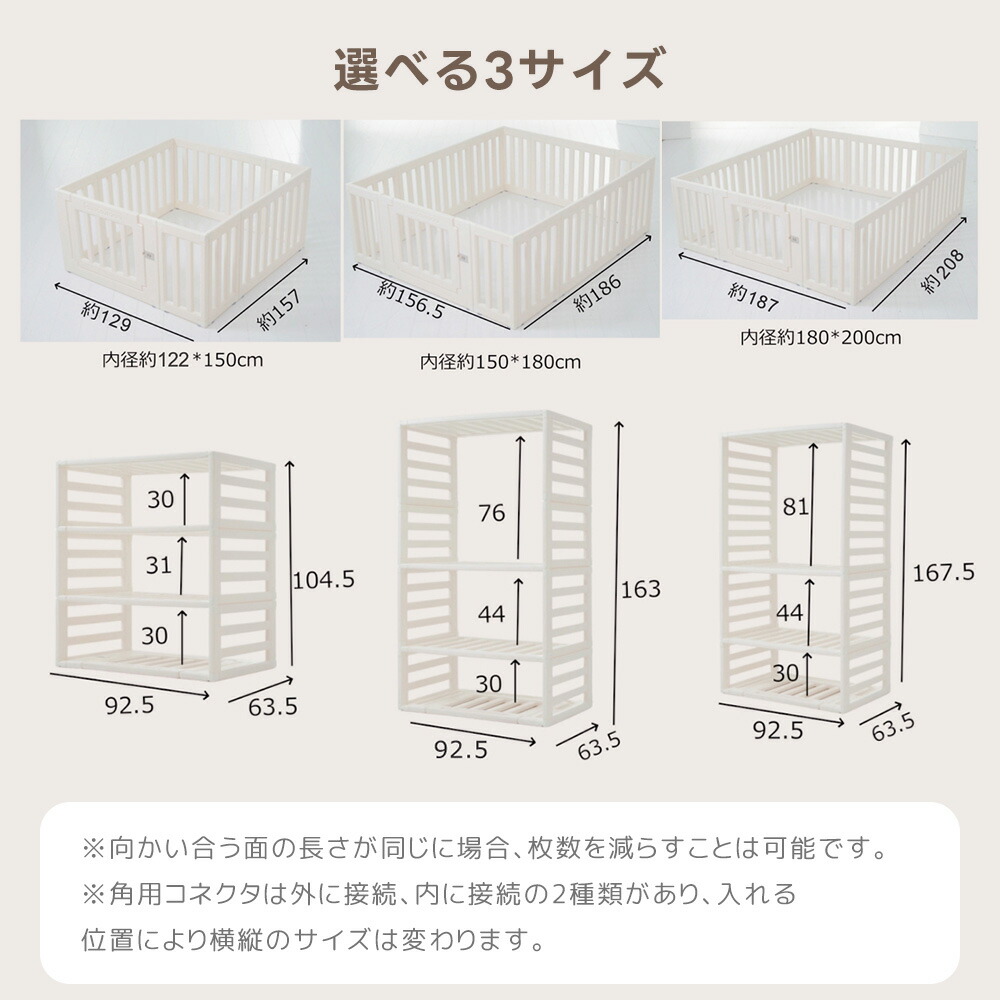 選べる3サイズ

約129
約157
内径約122*150cm

約156.5
約186
内径約150*180cm

約187
約208
内径約180*200cm

30
31
30
104.5
92.5
63.5

76
44
30
163
92.5
63.5

81
44
30
167.5
92.5
63.5

※向かい合う面の長さが同じに場合、枚数を減らすことは可能です。
※角用コネクタは外に接続、内に接続の2種類があり、入れる位置により横縦のサイズは変わります。