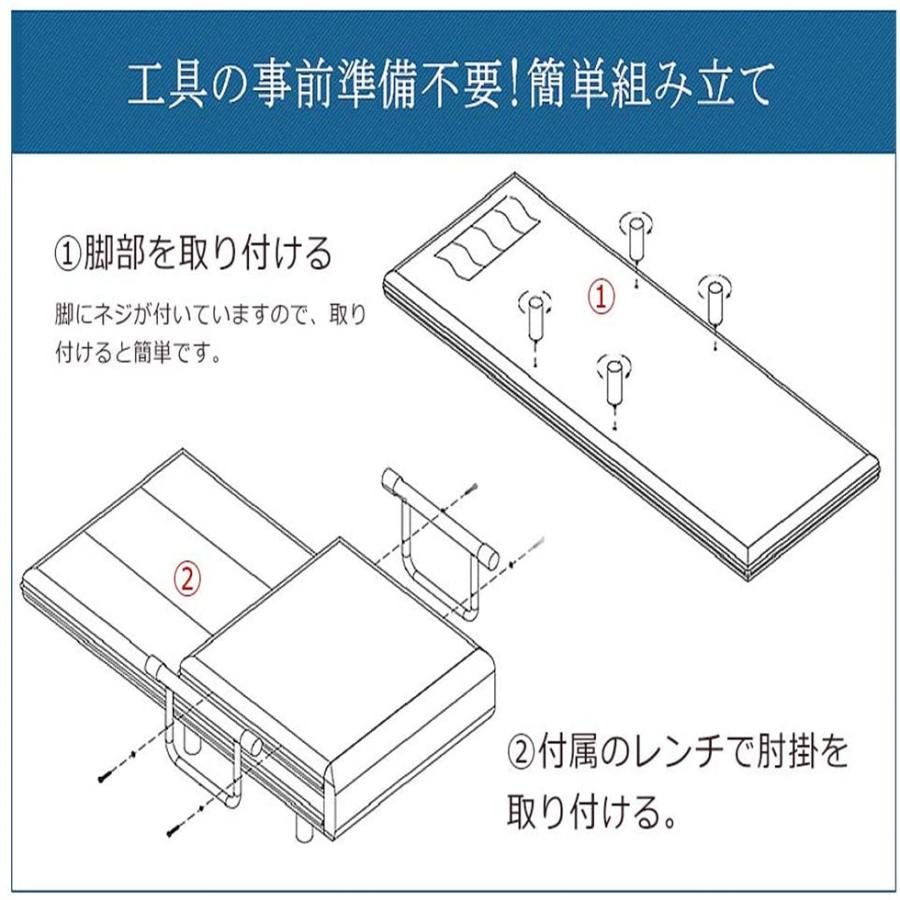 工具の事前準備不要！簡単組み立て

①脚部を取り付ける

脚にネジが付いていますので、取り付けると簡単です。

①

②

②付属のレンチで肘掛を取り付ける。