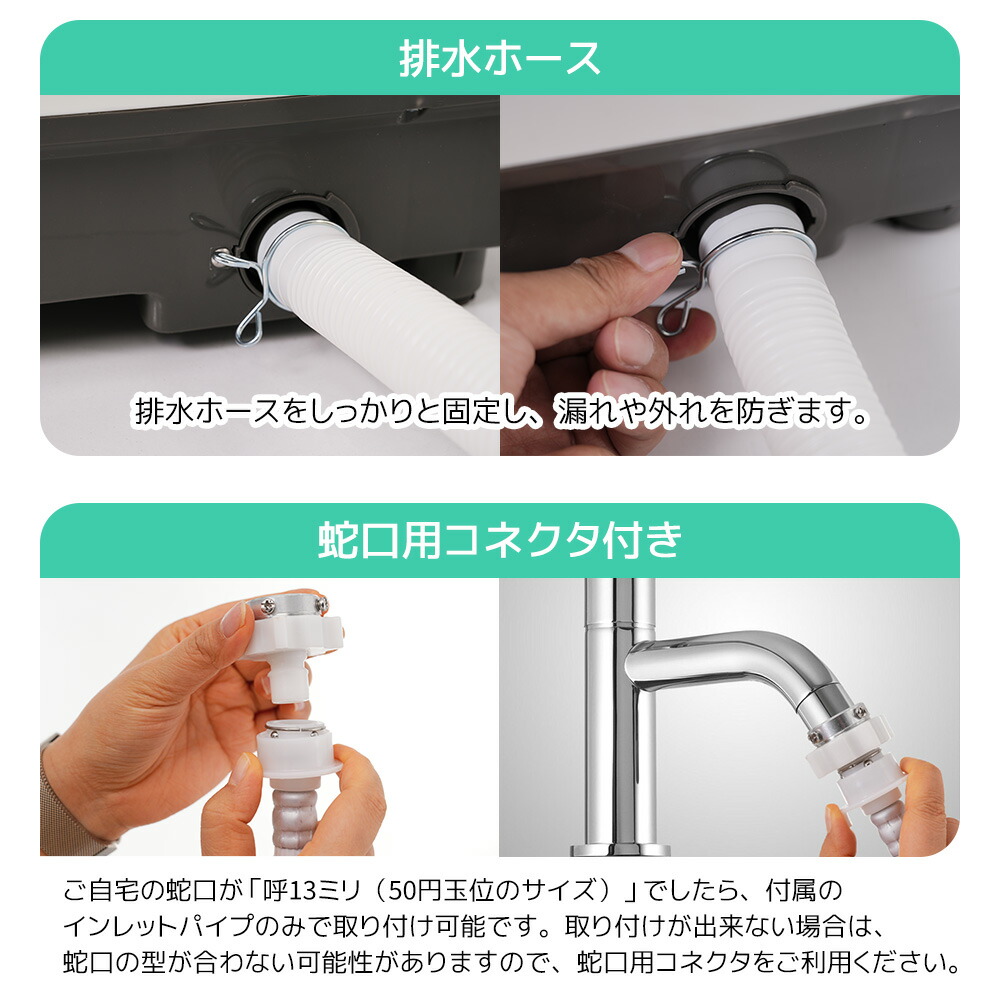 排水ホース

排水ホースをしっかりと固定し、漏れや外れを防ぎます。

蛇口用コネクタ付き

ご自宅の蛇口が「呼13ミリ（50円玉位のサイズ）」でしたら、付属のインレットパイプのみで取り付け可能です。取り付けが出来ない場合は、蛇口の型が合わない可能性がありますので、蛇口用コネクタをご利用ください。