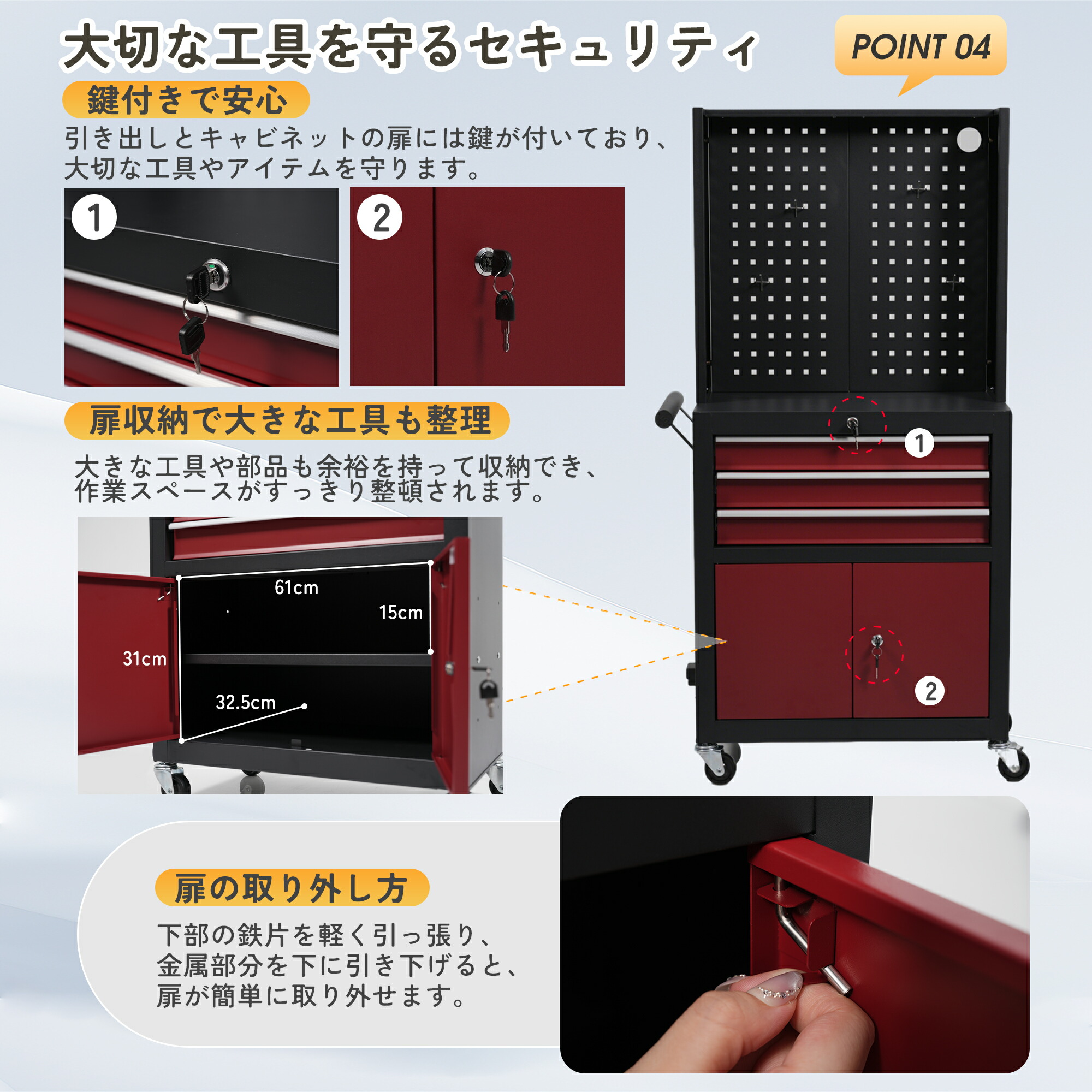 大切な工具を守るセキュリティ

POINT 04

鍵付きで安心

引き出しとキャビネットの扉には鍵が付いており、大切な工具やアイテムを守ります。

1

2

扉収納で大きな工具も整理

大きな工具や部品も余裕を持って収納でき、作業スペースがすっきり整頓されます。

61cm

15cm

31cm

32.5cm

1

2

扉の取り外し方

下部の鉄片を軽く引っ張り、金属部分を下に引き下げると、扉が簡単に取り外せます。