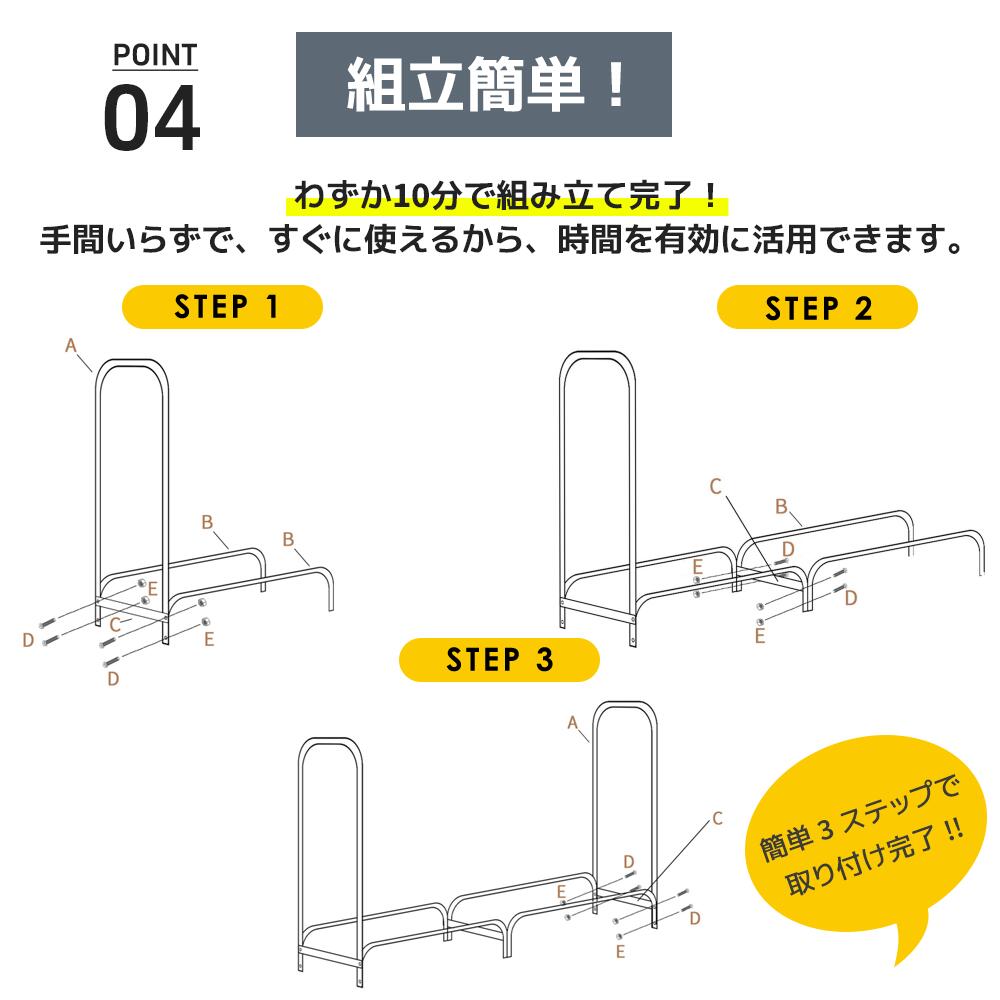 POINT
04

組立簡単！

わずか10分で組み立て完了！
手間いらずで、すぐに使えるから、時間を有効に活用できます。

STEP 1

A
B
B
E
C
E
D
D

STEP 2

C
B
D
E
D
E

STEP 3

A
C
D
E
D
E

簡単３ステップで
取り付け完了!!