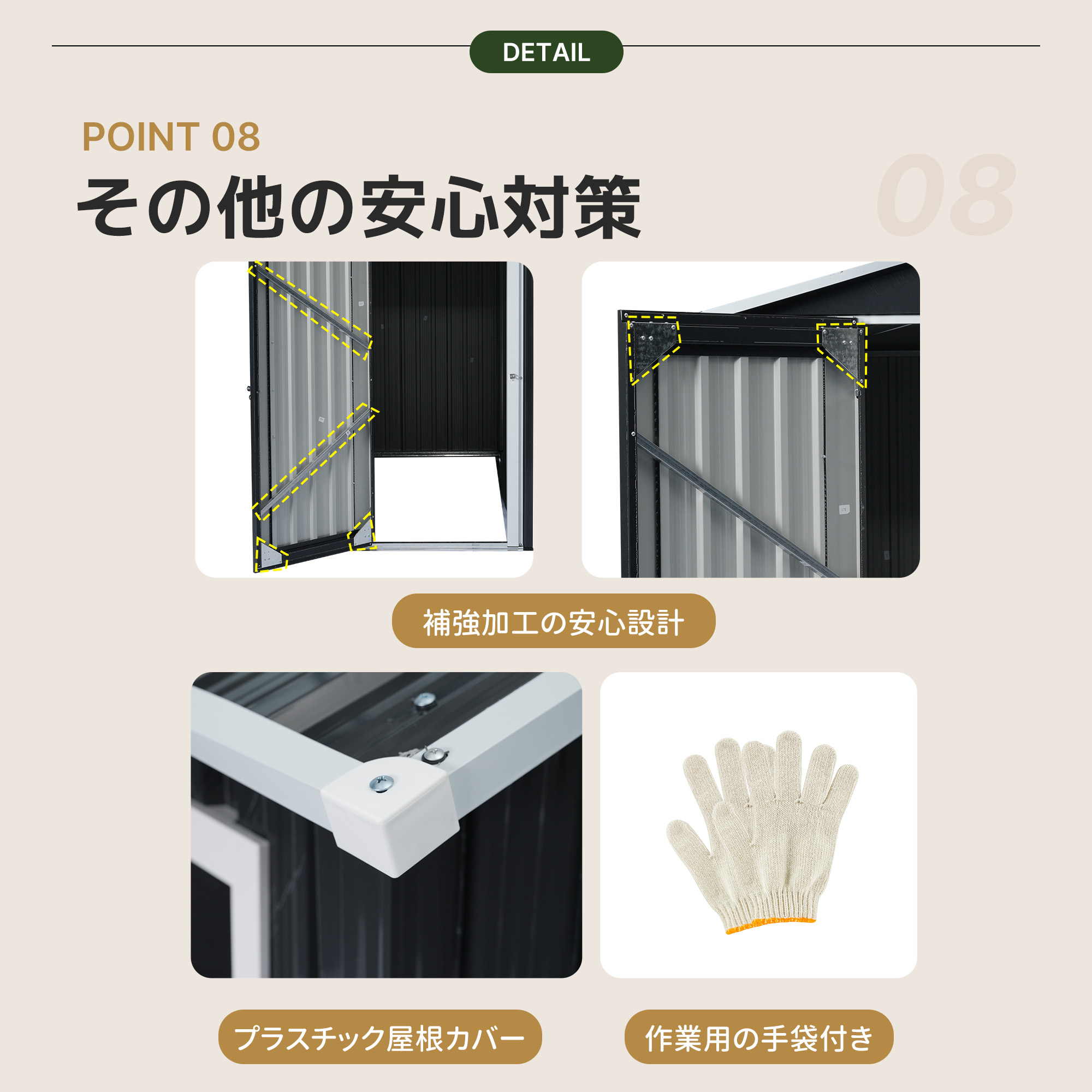 DETAIL

POINT 08

その他の安心対策

08

補強加工の安心設計

プラスチック屋根カバー

作業用の手袋付き