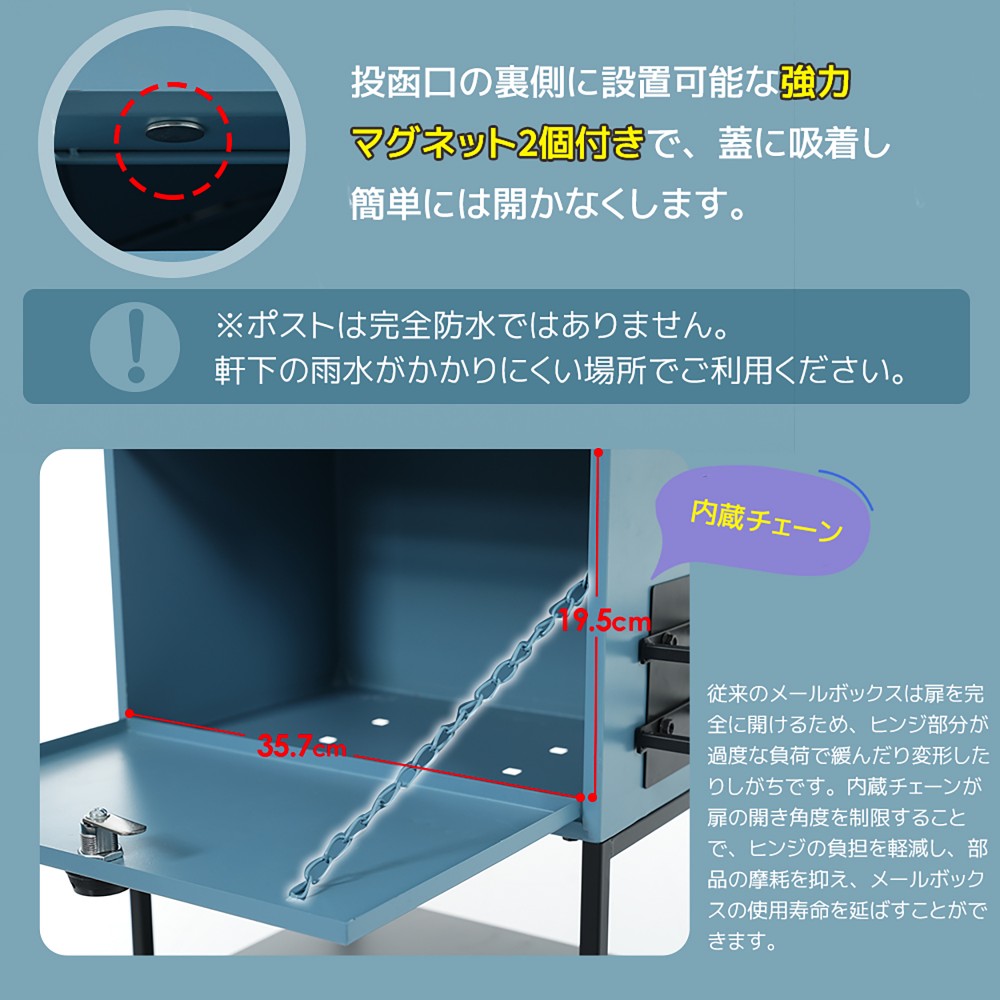 投函口の裏側に設置可能な強力マグネット2個付きで、蓋に吸着し簡単には開かなくします。

※ポストは完全防水ではありません。
軒下の雨水がかかりにくい場所でご利用ください。

内蔵チェーン

19.5cm

35.7cm

従来のメールボックスは扉を完全に開けるため、ヒンジ部分が過度な負荷で緩んだり変形したりしがちです。内蔵チェーンが扉の開き角度を制限することで、ヒンジの負担を軽減し、部品の摩耗を抑え、メールボックスの使用寿命を延ばすことができます。