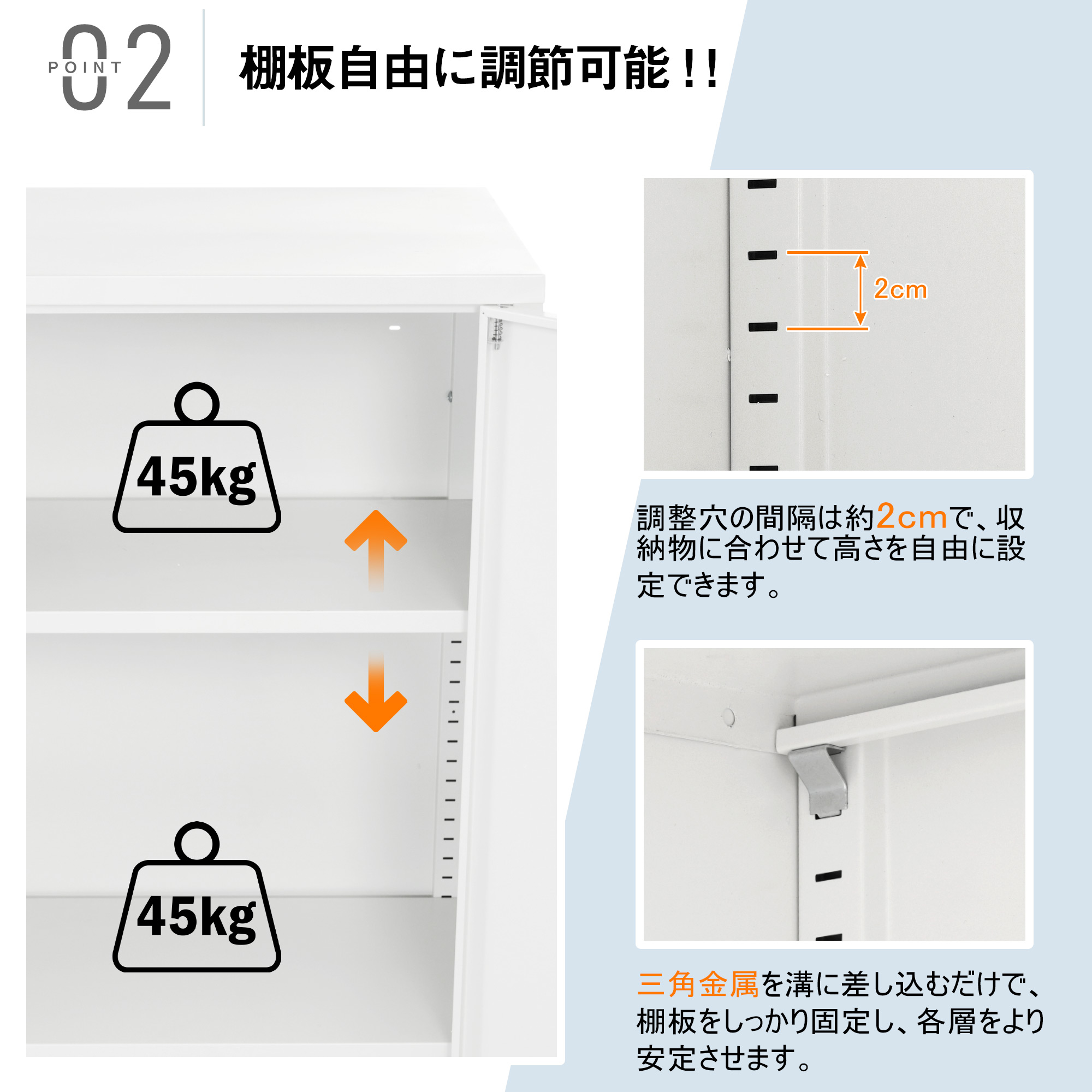 POINT 02

棚板自由に調節可能!!

45kg

45kg

2cm

調整穴の間隔は約2cmで、収納物に合わせて高さを自由に設定できます。

三角金属を溝に差し込むだけで、棚板をしっかり固定し、各層をより安定させます。