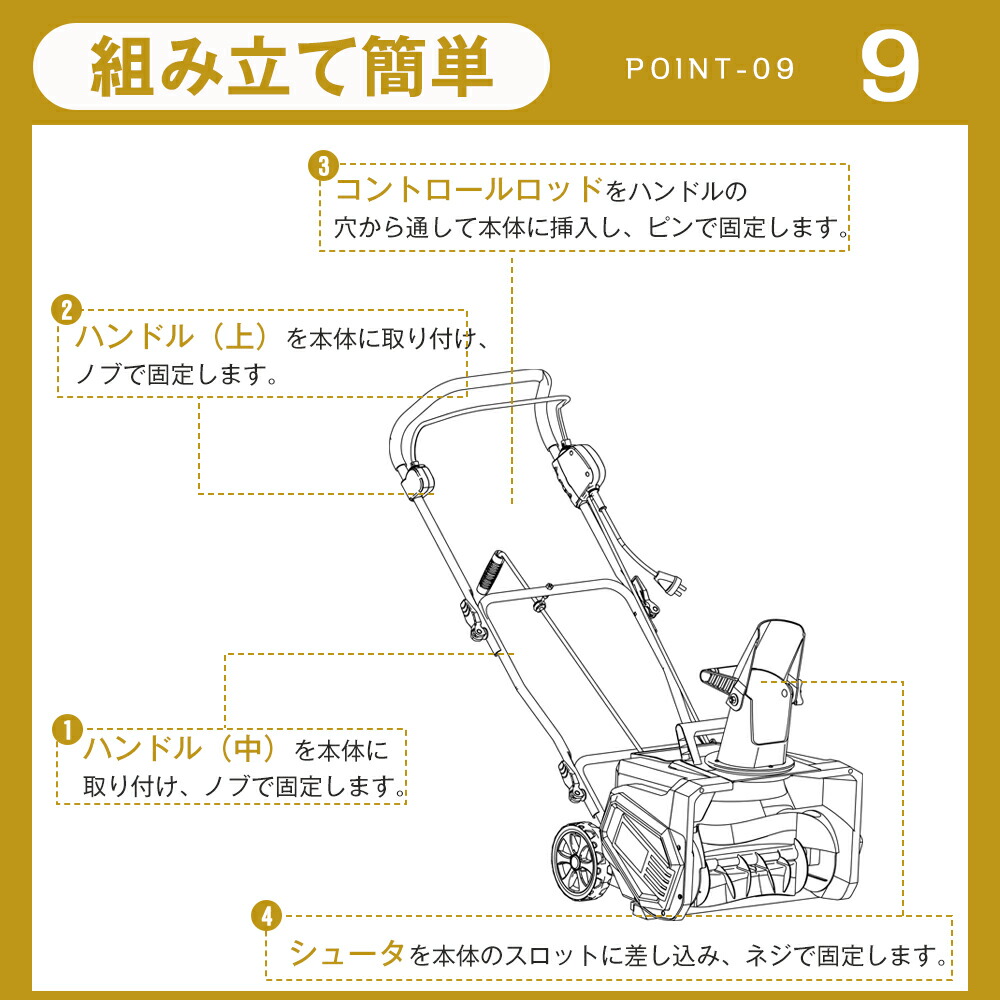 組み立て簡単

POINT-09 9

3 コントロールロッドをハンドルの穴から通して本体に挿入し、ピンで固定します。

2 ハンドル（上）を本体に取り付け、ノブで固定します。

1 ハンドル（中）を本体に取り付け、ノブで固定します。

4 シュータを本体のスロットに差し込み、ネジで固定します。