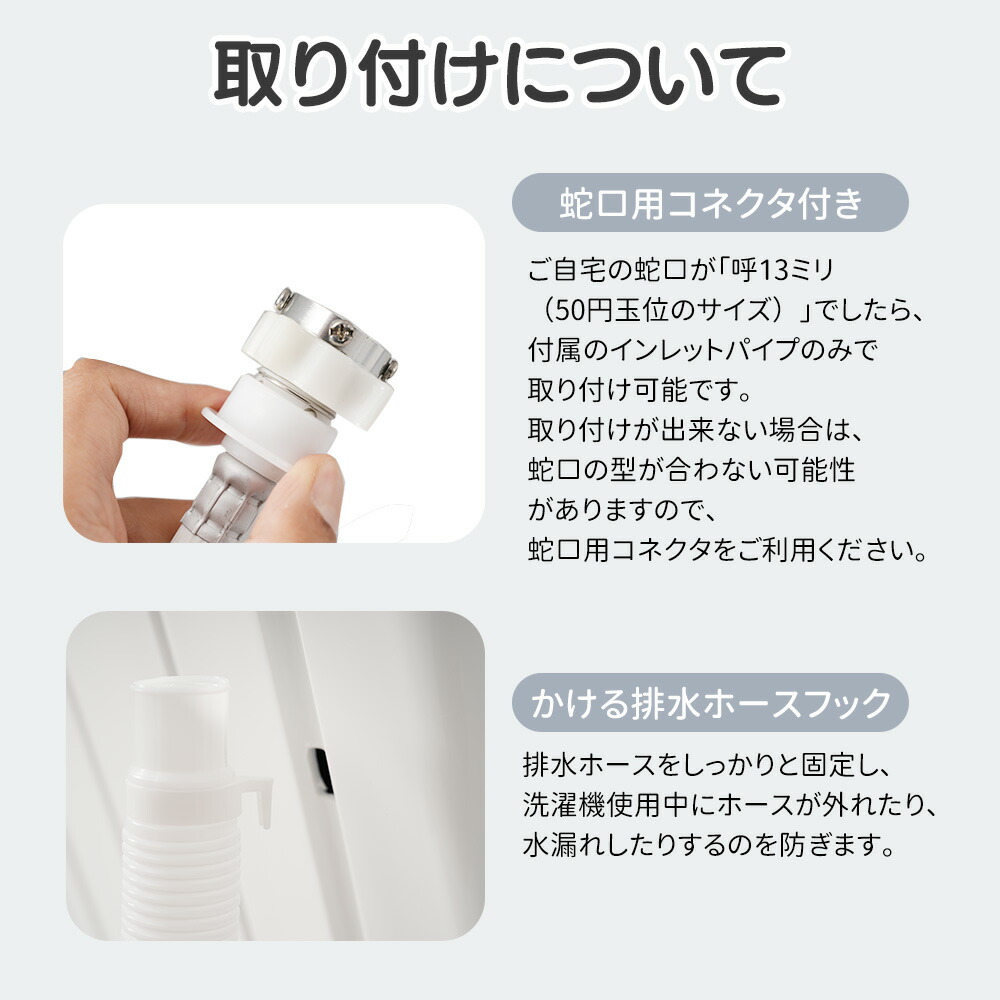 取り付けについて

蛇口用コネクタ付き

ご自宅の蛇口が「呼13ミリ（50円玉位のサイズ）」でしたら、付属のインレットパイプのみで取り付け可能です。
取り付けが出来ない場合は、蛇口の型が合わない可能性がありますので、蛇口用コネクタをご利用ください。

かける排水ホースフック

排水ホースをしっかりと固定し、洗濯機使用中にホースが外れたり、水漏れしたりするのを防ぎます。