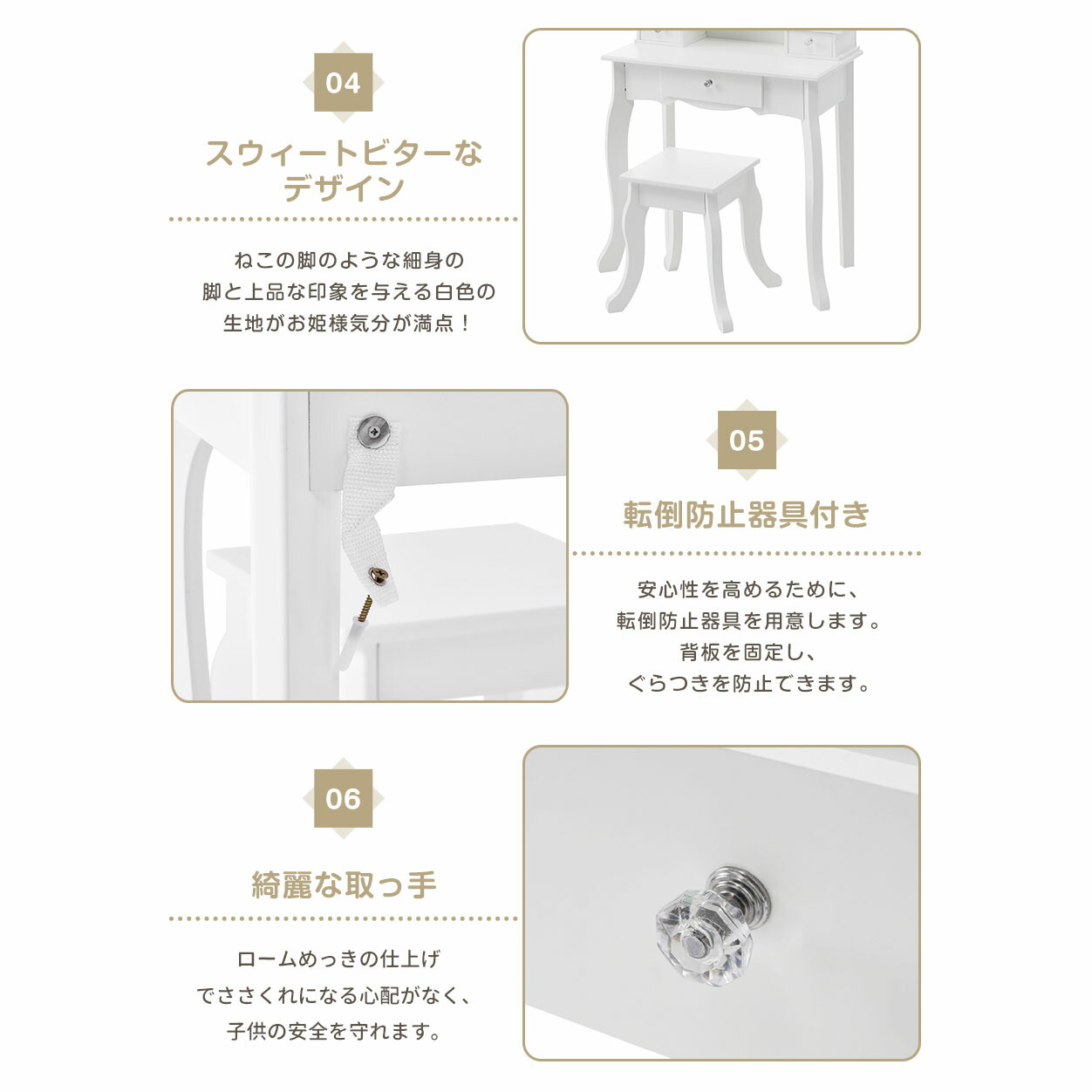 04

スウィートビターな
デザイン

ねこの脚のような細身の
脚と上品な印象を与える白色の
生地がお姫様気分が満点！

05

転倒防止器具付き

安心性を高めるために、
転倒防止器具を用意します。
背板を固定し、
ぐらつきを防止できます。

06

綺麗な取っ手

ロームめっきの仕上げ
でささくれになる心配がなく、
子供の安全を守れます。