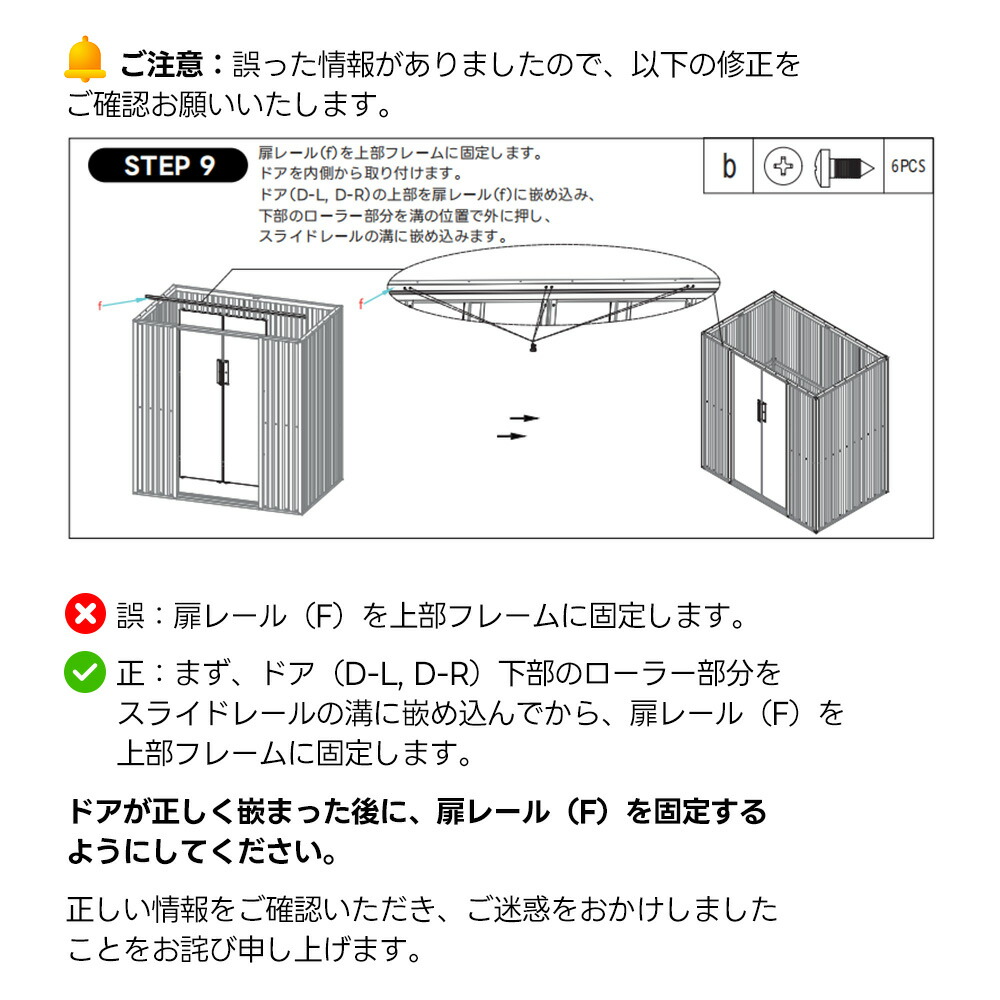 ご注意：誤った情報がありましたので、以下の修正をご確認お願いいたします。

STEP 9

扉レール(f)を上部フレームに固定します。
ドアを内側から取り付けます。
ドア(D-L, D-R)の上部を扉レール(f)に嵌め込み、
下部のローラー部分を溝の位置で外に押し、
スライドレールの溝に嵌め込みます。

b

6PCS

f

f

誤：扉レール（F）を上部フレームに固定します。

正：まず、ドア（D-L, D-R）下部のローラー部分をスライドレールの溝に嵌め込んでから、扉レール（F）を上部フレームに固定します。

ドアが正しく嵌まった後に、扉レール（F）を固定するようにしてください。

正しい情報をご確認いただき、ご迷惑をおかけしましたことをお詫び申し上げます。