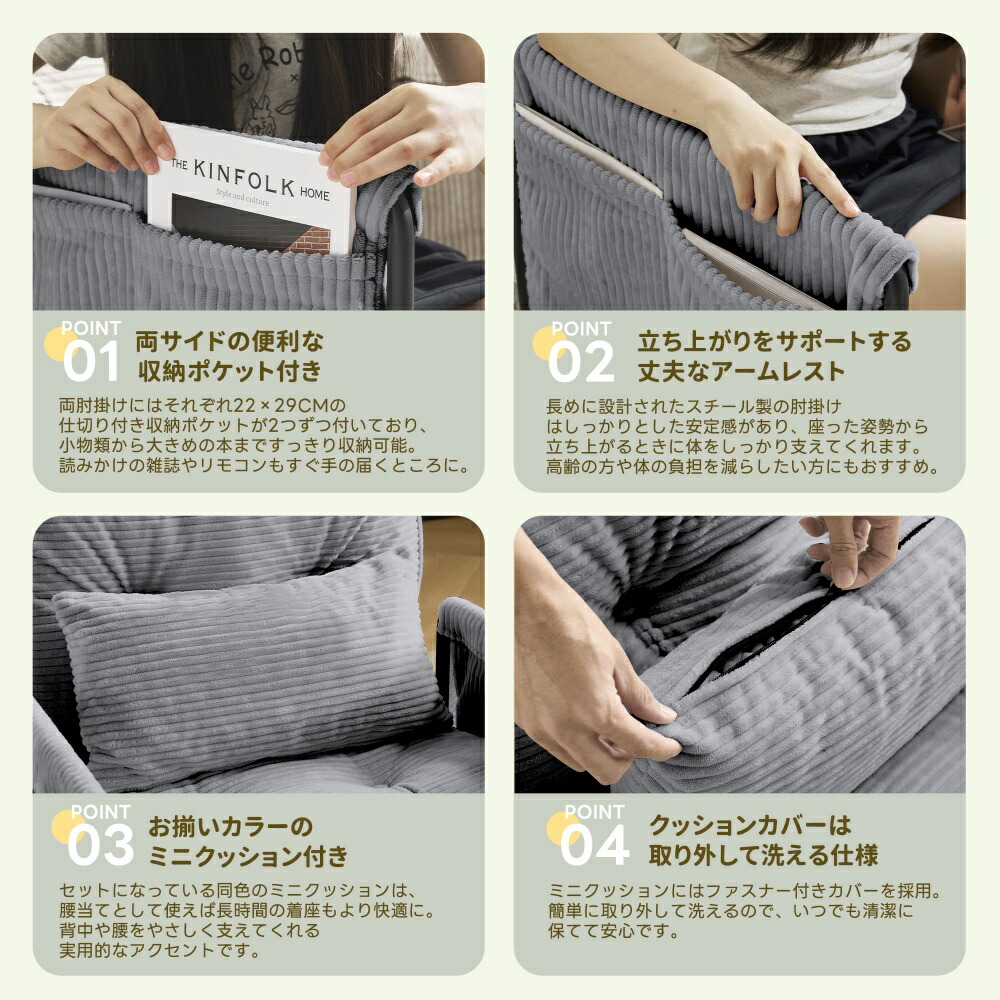 THE KINFOLK HOME
Style and culture

POINT 01 両サイドの便利な収納ポケット付き

両肘掛けにはそれぞれ22×29CMの仕切り付き収納ポケットが2つずつ付いており、小物類から大きめの本まですっきり収納可能。読みかけの雑誌やリモコンもすぐ手の届くところに。

POINT 02 立ち上がりをサポートする丈夫なアームレスト

長めに設計されたスチール製の肘掛けはしっかりとした安定感があり、座った姿勢から立ち上がるときに体をしっかり支えてくれます。高齢の方や体の負担を減らしたい方にもおすすめ。

POINT 03 お揃いカラーのミニクッション付き

セットになっている同色のミニクッションは、腰当てとして使えば長時間の着座もより快適に。背中や腰をやさしく支えてくれる実用的なアクセントです。

POINT 04 クッションカバーは取り外して洗える仕様

ミニクッションにはファスナー付きカバーを採用。簡単に取り外して洗えるので、いつでも清潔に保てて安心です。